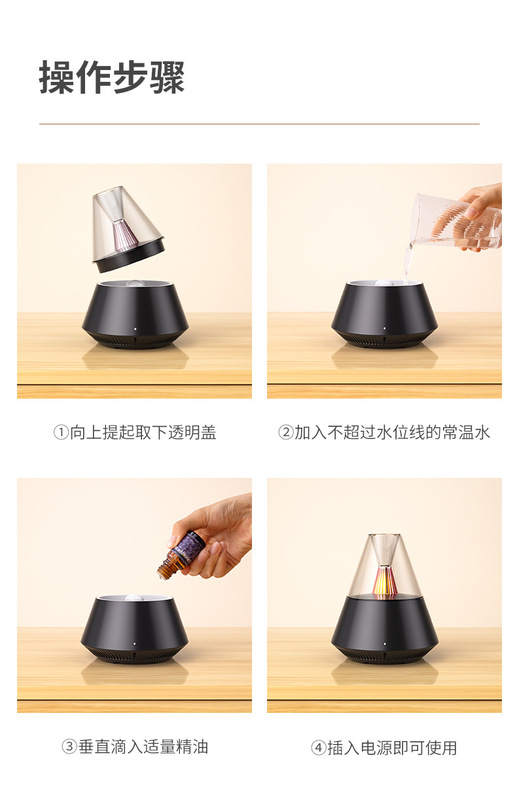 操作步骤

①向上提起取下透明盖

②加入不超过水位线的常温水

③垂直滴入适量精油

④插入电源即可使用