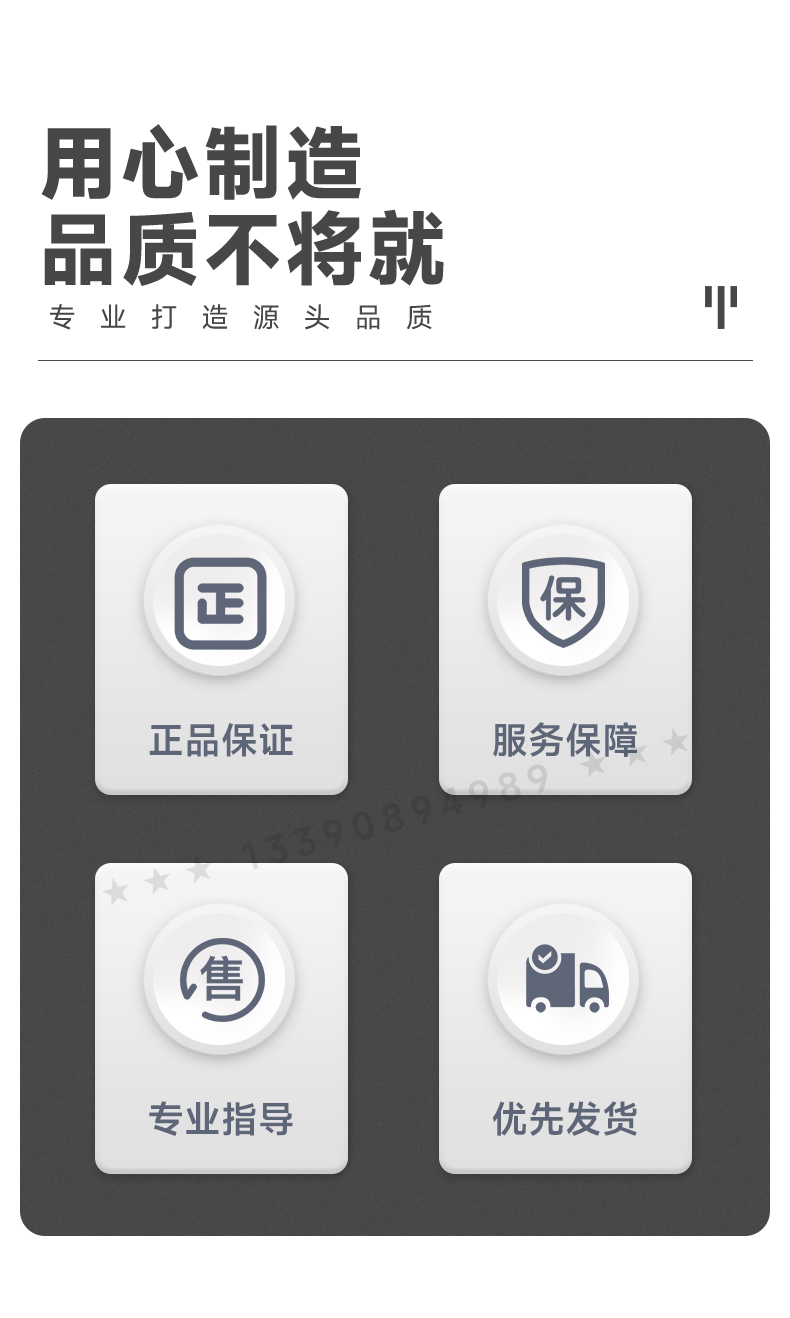 用心制造
品质不将就
专业打造源头品质

正
正品保证

保
服务保障

售
专业指导

优先发货

★★★ 13390894989 ★★★