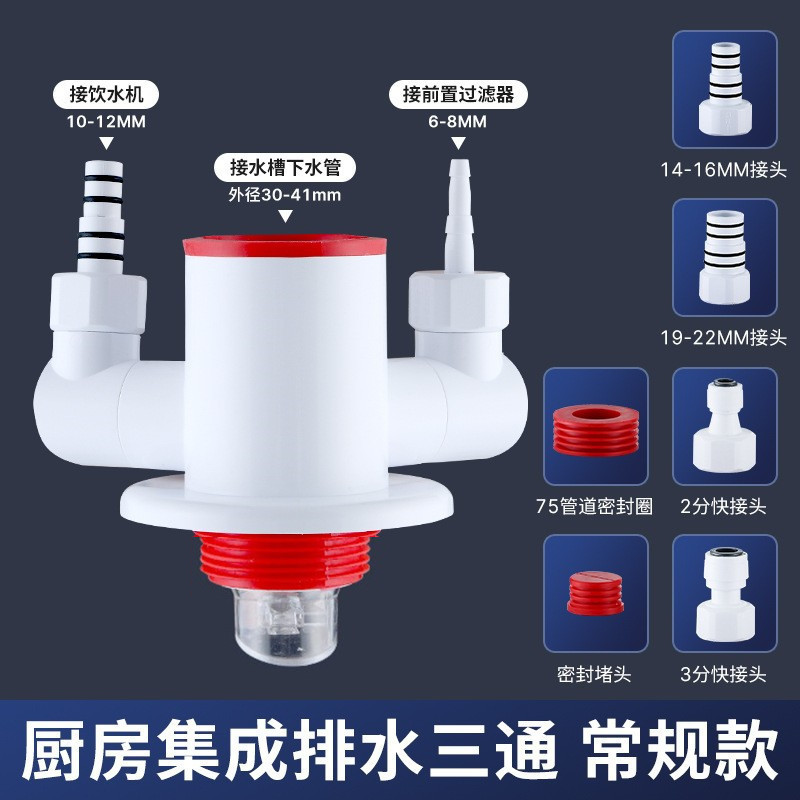 接饮水机
10-12MM

接水槽下水管
外径30-41mm

接前置过滤器
6-8MM

14-16MM接头

19-22MM接头

75管道密封圈

2分快接头

密封堵头

3分快接头

厨房集成排水三通 常规款