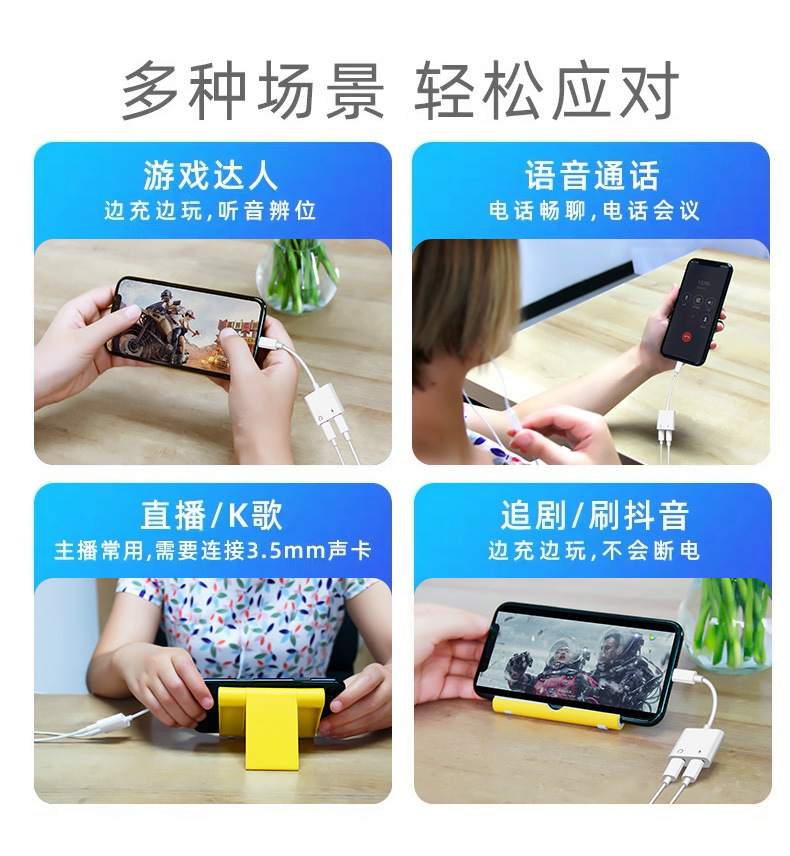 多种场景 轻松应对

游戏达人
边充边玩，听音辨位

语音通话
电话畅聊，电话会议

直播/K歌
主播常用，需要连接3.5mm声卡

追剧/刷抖音
边充边玩，不会断电