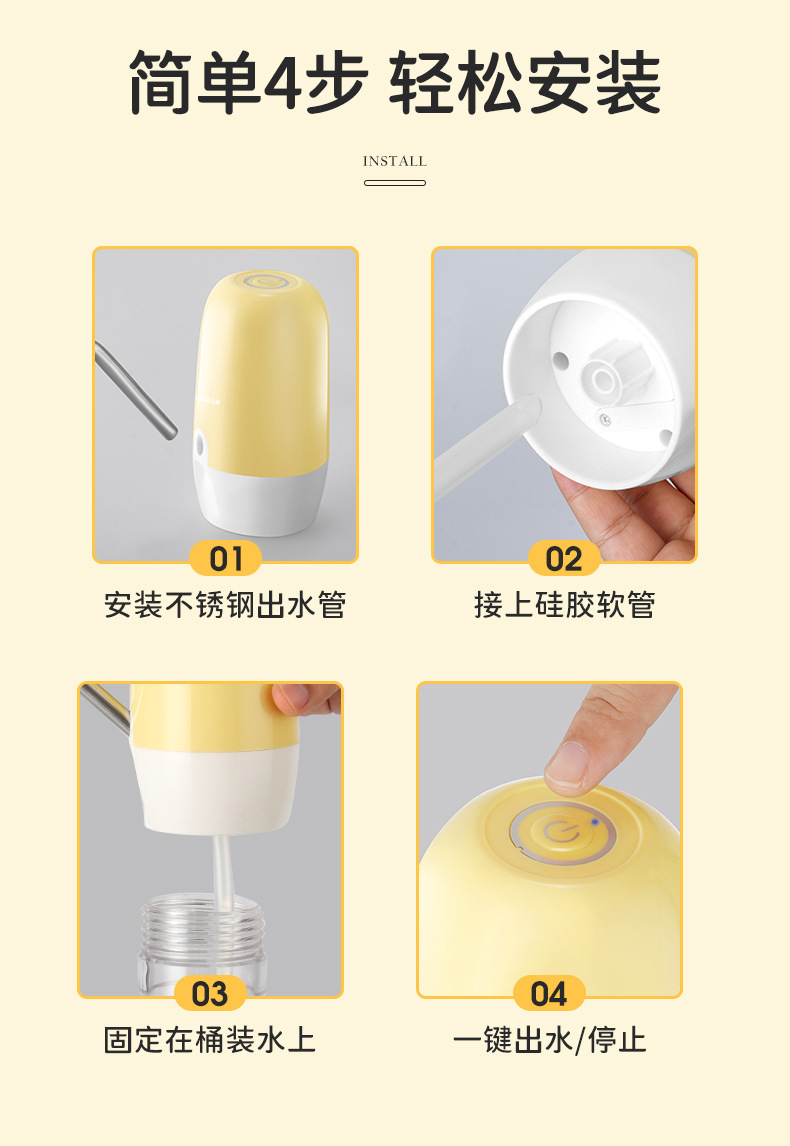 简单4步 轻松安装

INSTALL

01
安装不锈钢出水管

02
接上硅胶软管

03
固定在桶装水上

04
一键出水/停止