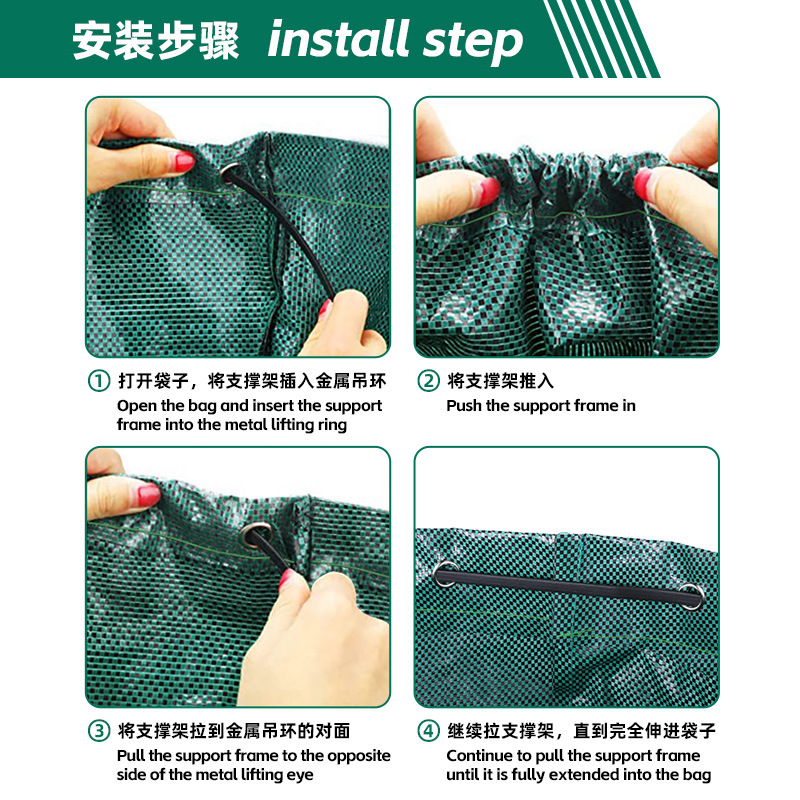 安装步骤 install step

① 打开袋子，将支撑架插入金属吊环
Open the bag and insert the support frame into the metal lifting ring

② 将支撑架推入
Push the support frame in

③ 将支撑架拉到金属吊环的对面
Pull the support frame to the opposite side of the metal lifting eye

④ 继续拉支撑架，直到完全伸进袋子
Continue to pull the support frame until it is fully extended into the bag