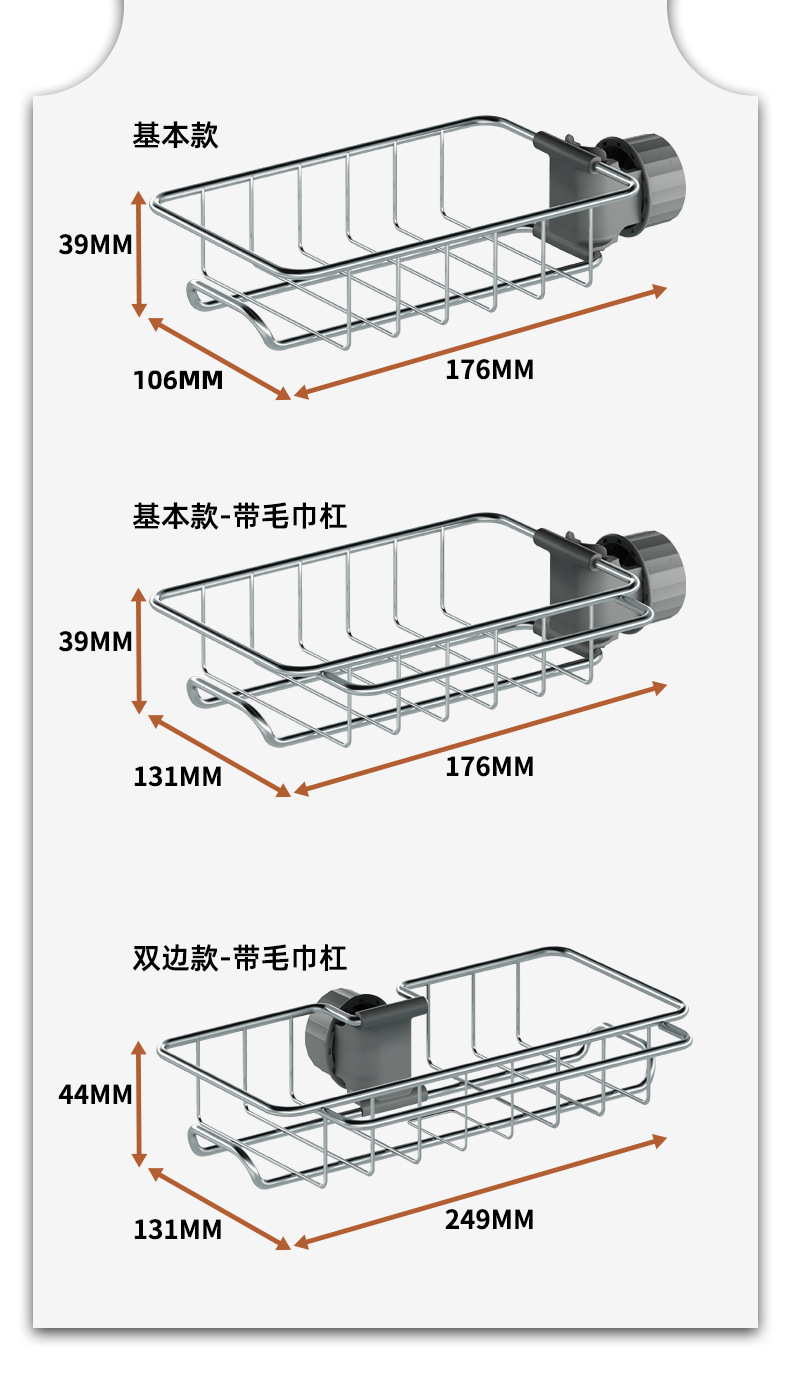 基本款

39MM

106MM

176MM

基本款-带毛巾杠

39MM

131MM

176MM

双边款-带毛巾杠

44MM

131MM

249MM