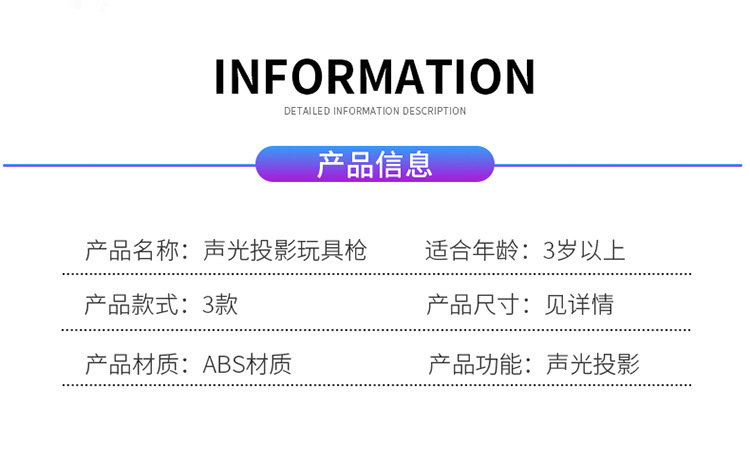 INFORMATION

DETAILED INFORMATION DESCRIPTION

产品信息

产品名称：声光投影玩具枪 适合年龄：3岁以上

产品款式：3款 产品尺寸：见详情

产品材质：ABS材质 产品功能：声光投影