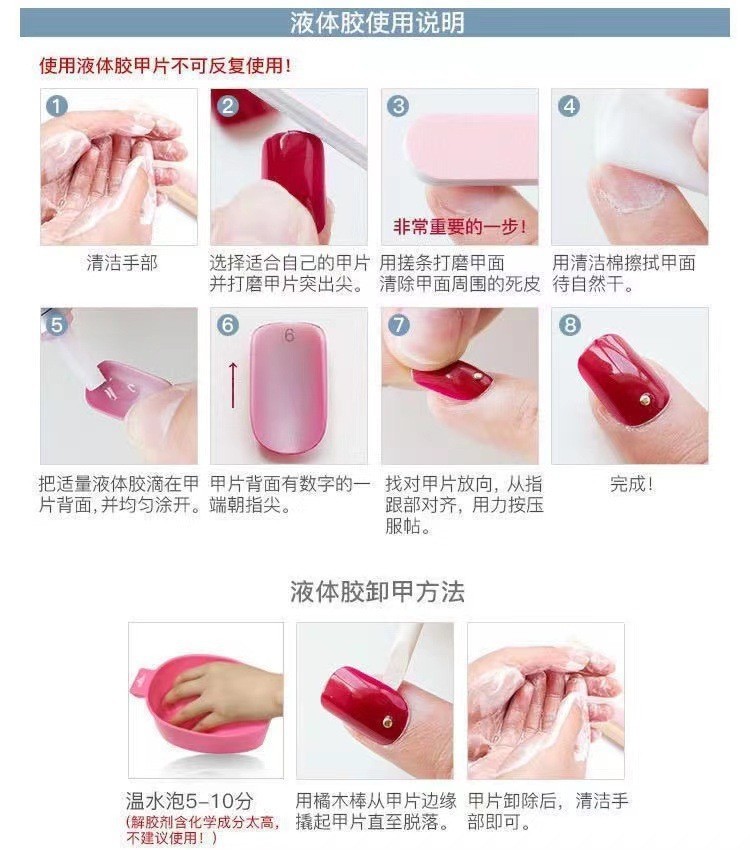 液体胶使用说明

使用液体胶甲片不可反复使用!

1
清洁手部

2
选择适合自己的甲片并打磨甲片突出尖。

3
非常重要的一步!
用搓条打磨甲面清除甲面周围的死皮

4
用清洁棉擦拭甲面待自然干。

5
把适量液体胶滴在甲片背面,并均匀涂开。

6
6
甲片背面有数字的一端朝指尖。

7
找对甲片放向，从指跟部对齐，用力按压服帖。

8
完成!

液体胶卸甲方法

温水泡5-10分
(解胶剂含化学成分太高，不建议使用!)

用橘木棒从甲片边缘撬起甲片直至脱落。

甲片卸除后，清洁手部即可。