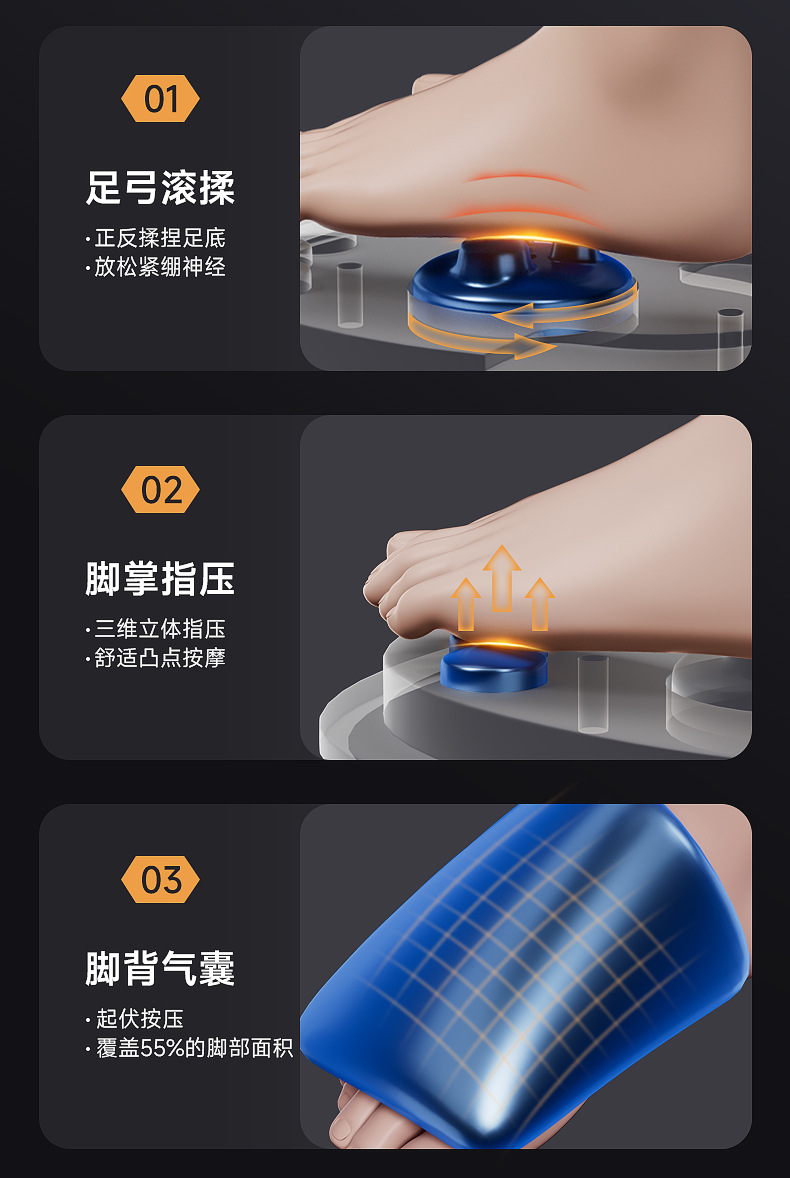 01

足弓滚揉

·正反揉捏足底
·放松紧绷神经

02

脚掌指压

·三维立体指压
·舒适凸点按摩

03

脚背气囊

·起伏按压
·覆盖55%的脚部面积