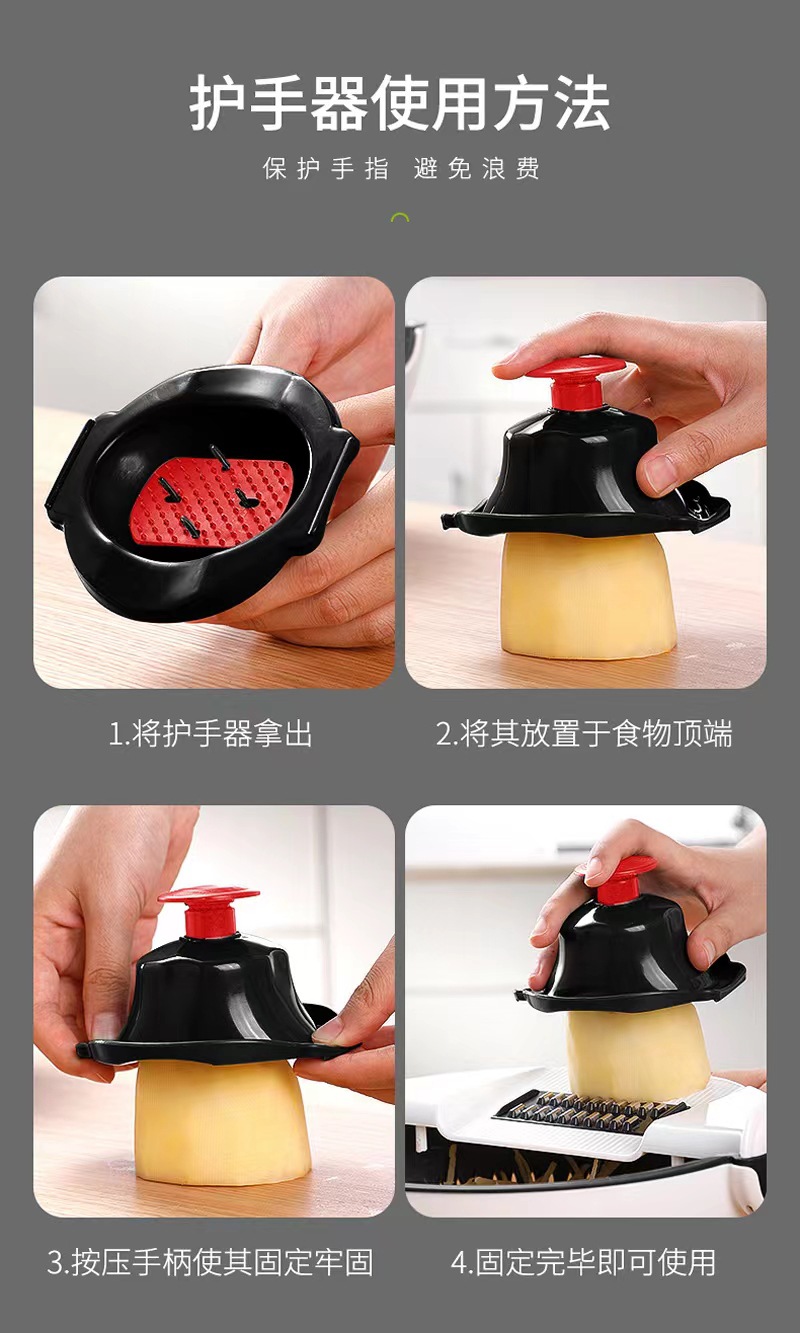 护手器使用方法

保护手指 避免浪费

1.将护手器拿出

2.将其放置于食物顶端

3.按压手柄使其固定牢固

4.固定完毕即可使用