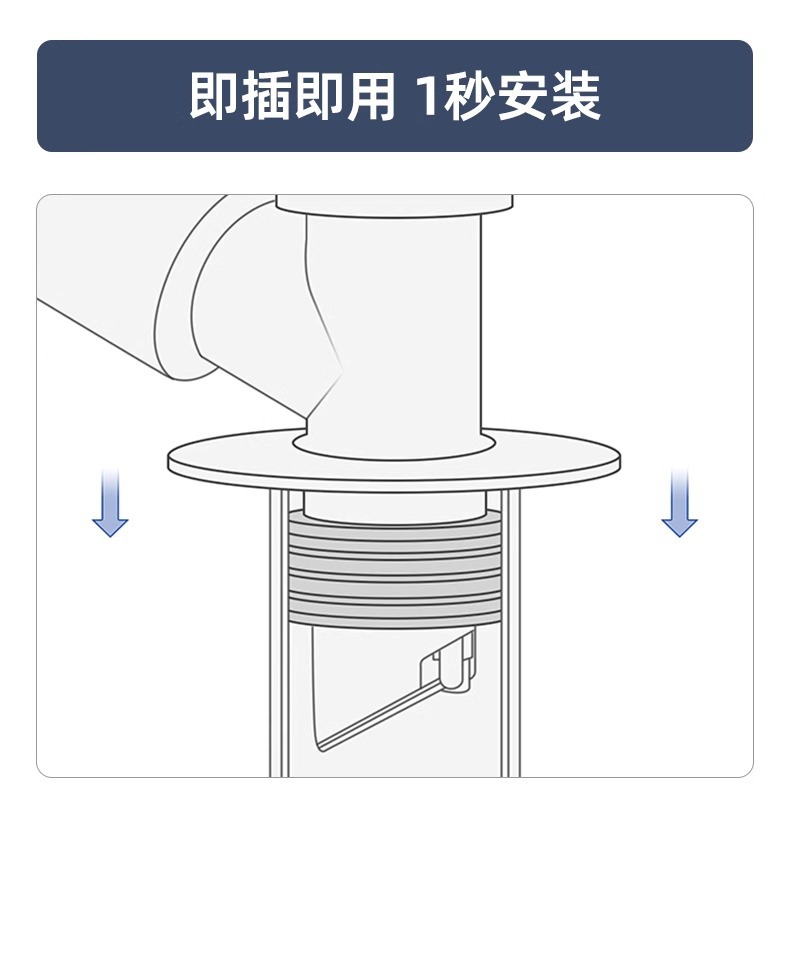 即插即用 1秒安装