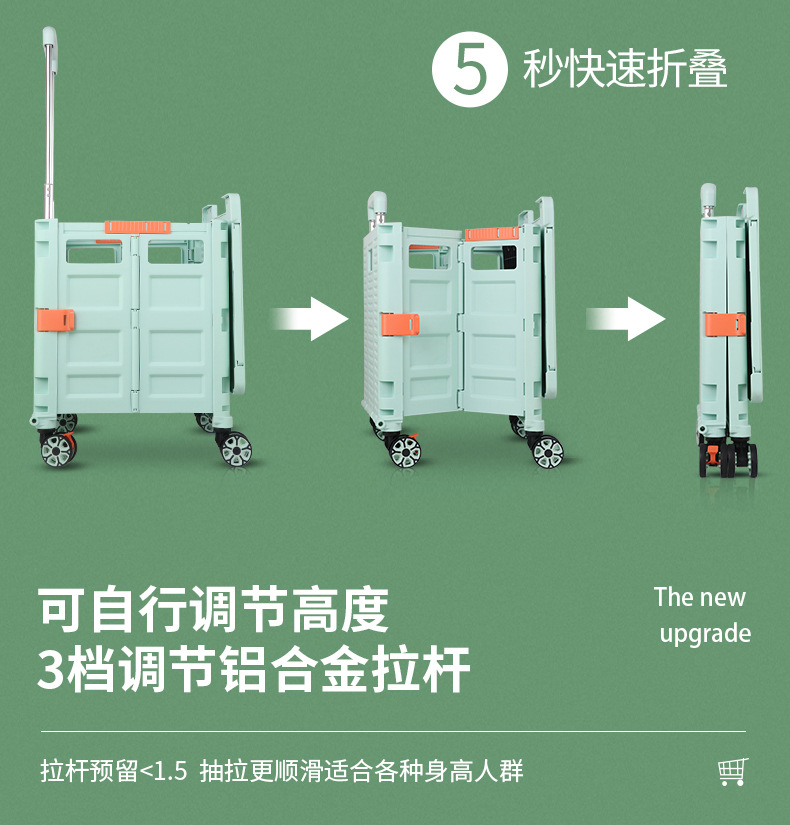 5 秒快速折叠

可自行调节高度
3档调节铝合金拉杆

The new upgrade

拉杆预留<1.5 抽拉更顺滑适合各种身高人群