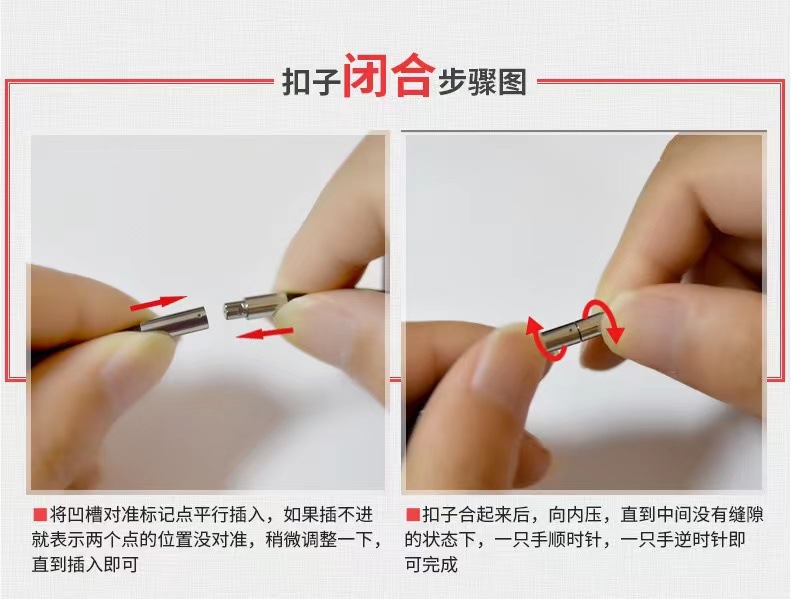 扣子闭合步骤图

■将凹槽对准标记点平行插入，如果插不进就表示两个点的位置没对准，稍微调整一下，直到插入即可

■扣子合起来后，向内压，直到中间没有缝隙的状态下，一只手顺时针，一只手逆时针即可完成