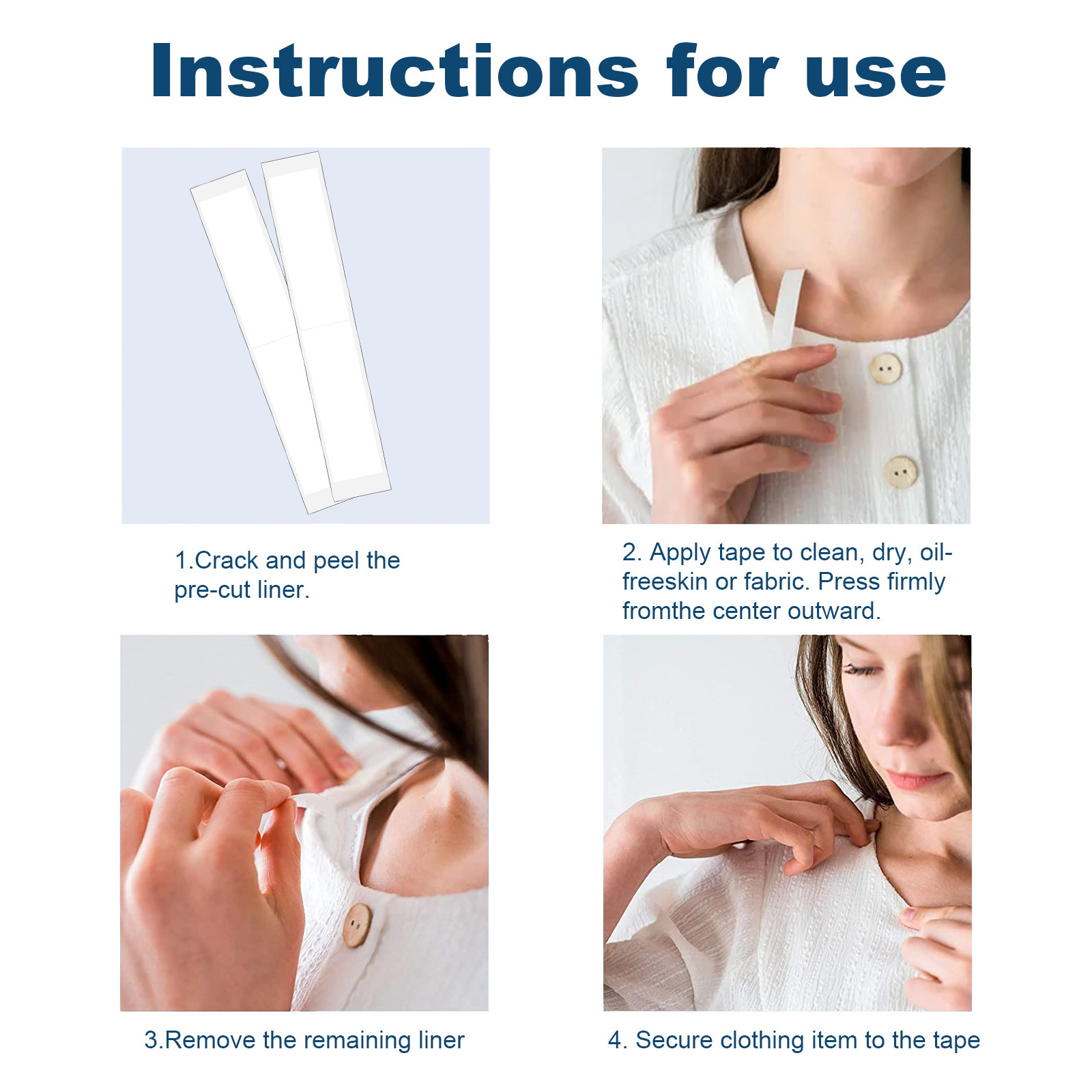 Instructions for use

1.Crack and peel the pre-cut liner.

2. Apply tape to clean, dry, oil-freeskin or fabric. Press firmly fromthe center outward.

3.Remove the remaining liner

4. Secure clothing item to the tape