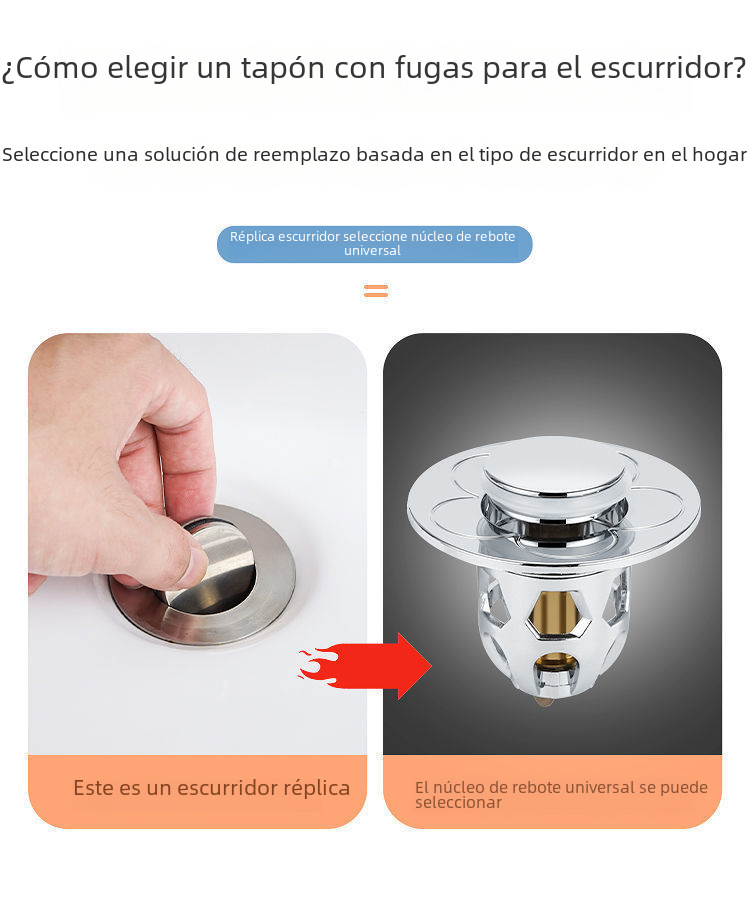 ¿Cómo elegir un tapón con fugas para el escurridor?

Seleccione una solución de reemplazo basada en el tipo de escurridor en el hogar

Réplica escurridor seleccione núcleo de rebote universal

Este es un escurridor réplica

El núcleo de rebote universal se puede seleccionar