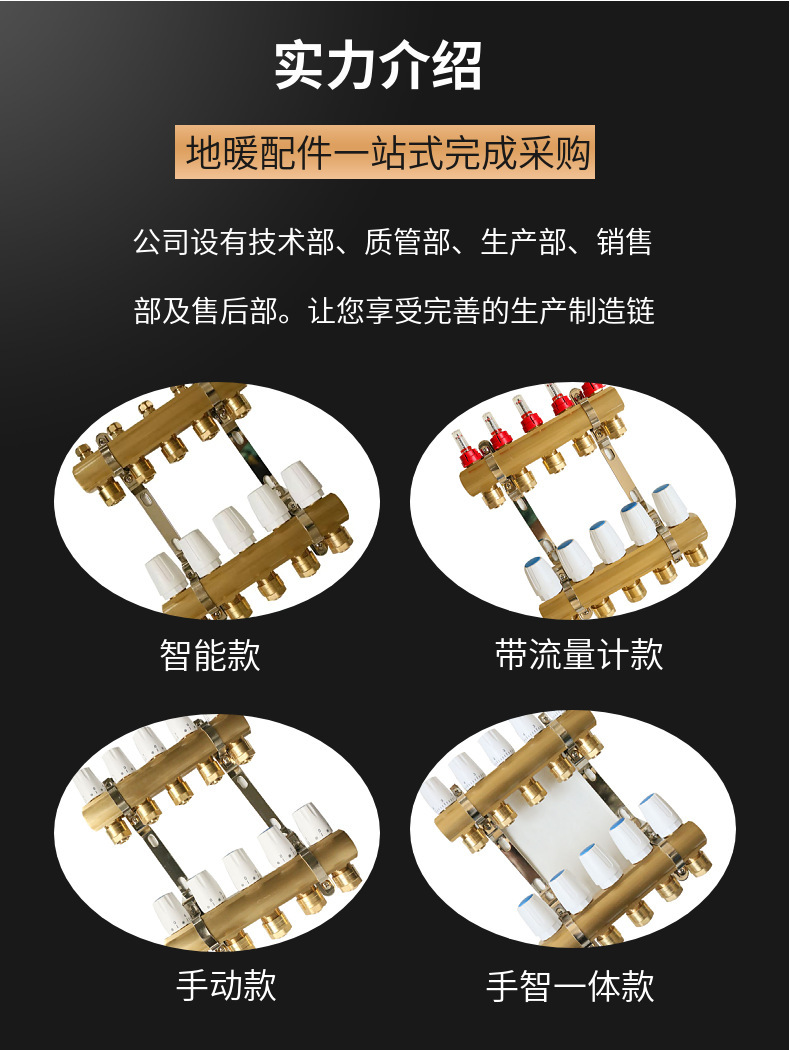 实力介绍

地暖配件一站式完成采购

公司设有技术部、质管部、生产部、销售部及售后部。让您享受完善的生产制造链

智能款

带流量计款

手动款

手智一体款