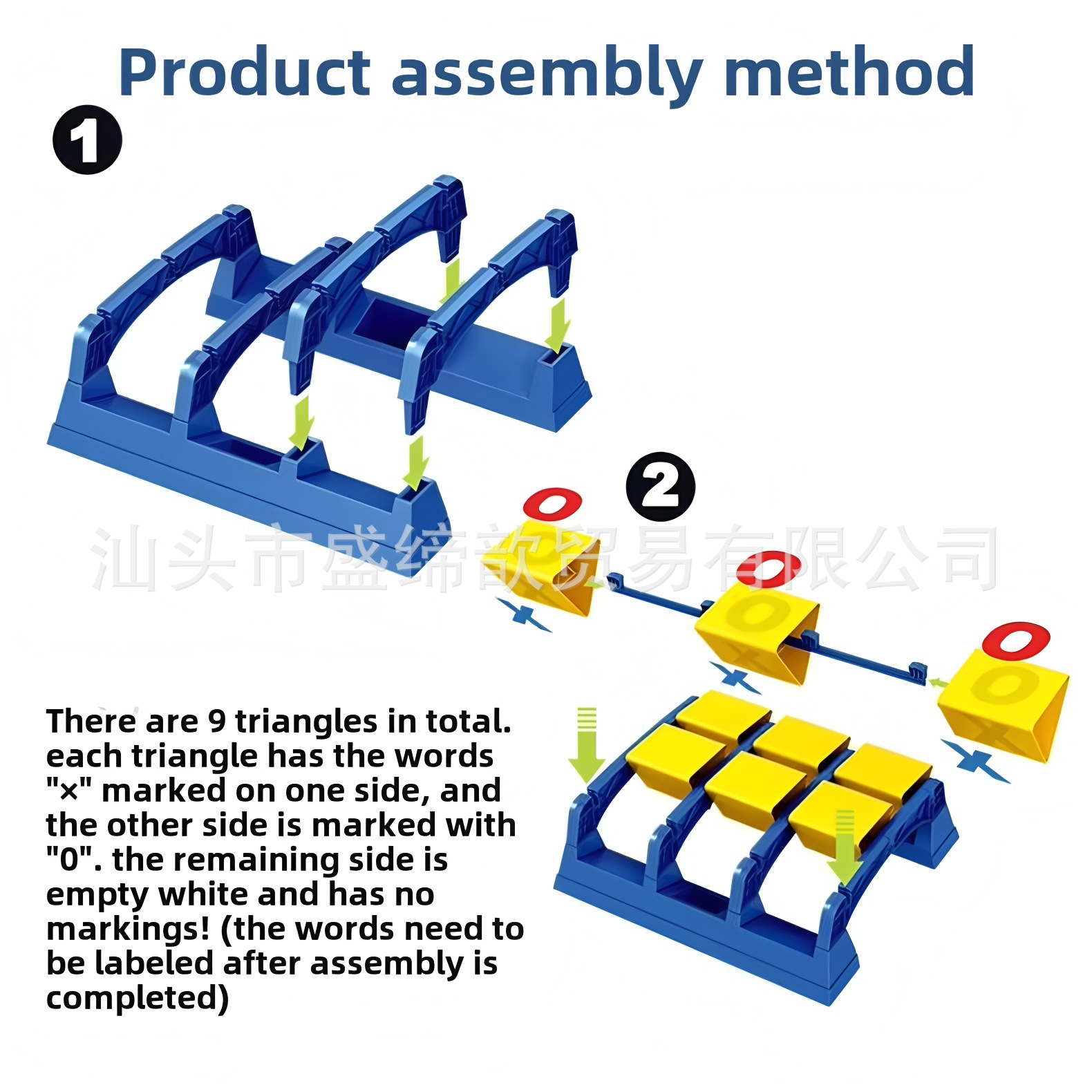 Product assembly method

1

2

汕头市盛缔歆贸易有限公司

There are 9 triangles in total. each triangle has the words "×" marked on one side, and the other side is marked with "0". the remaining side is empty white and has no markings! (the words need to be labeled after assembly is completed)