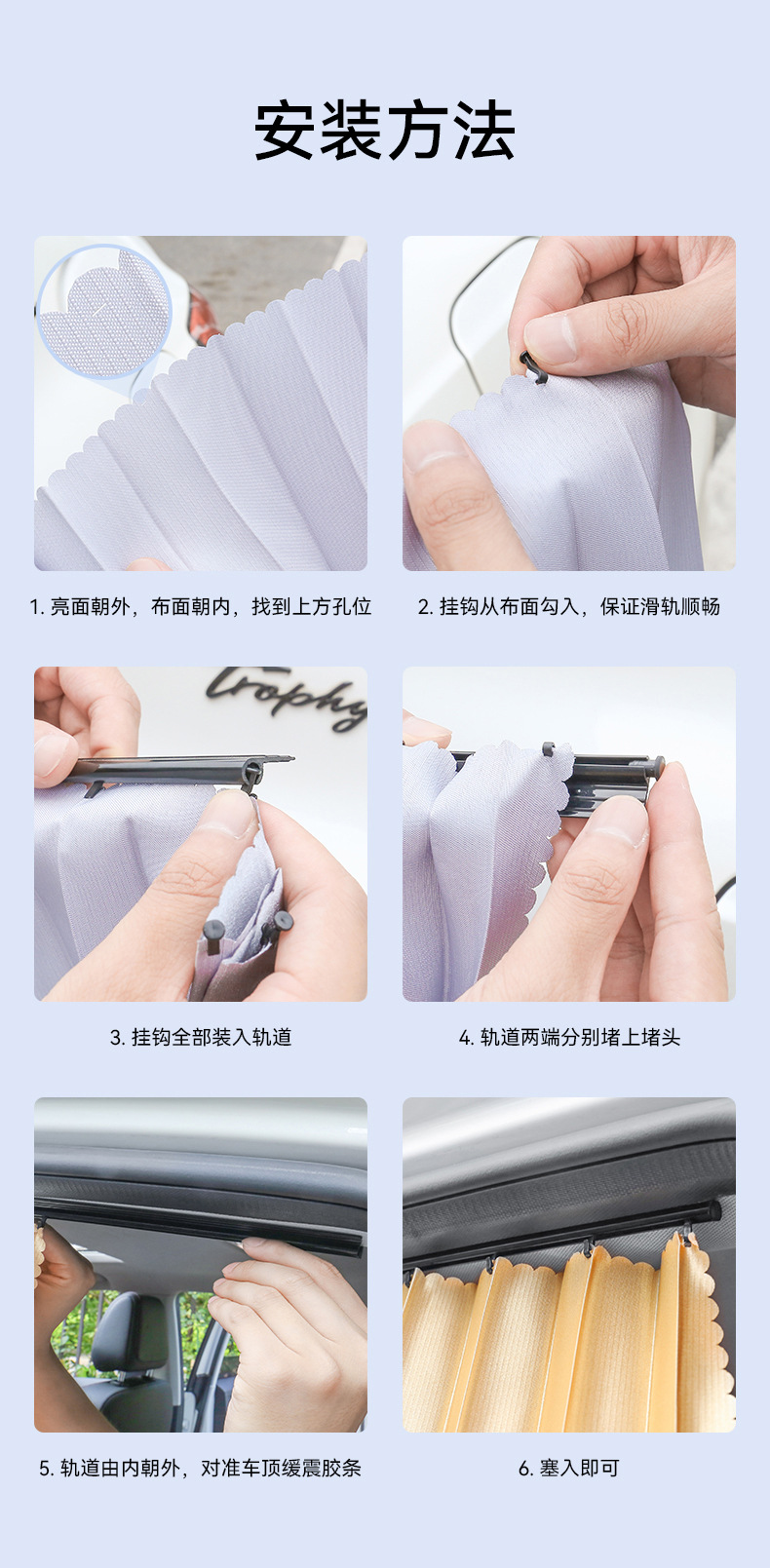 安装方法

1. 亮面朝外，布面朝内，找到上方孔位

2. 挂钩从布面勾入，保证滑轨顺畅

trophy

3. 挂钩全部装入轨道

4. 轨道两端分别堵上堵头

5. 轨道由内朝外，对准车顶缓震胶条

6. 塞入即可