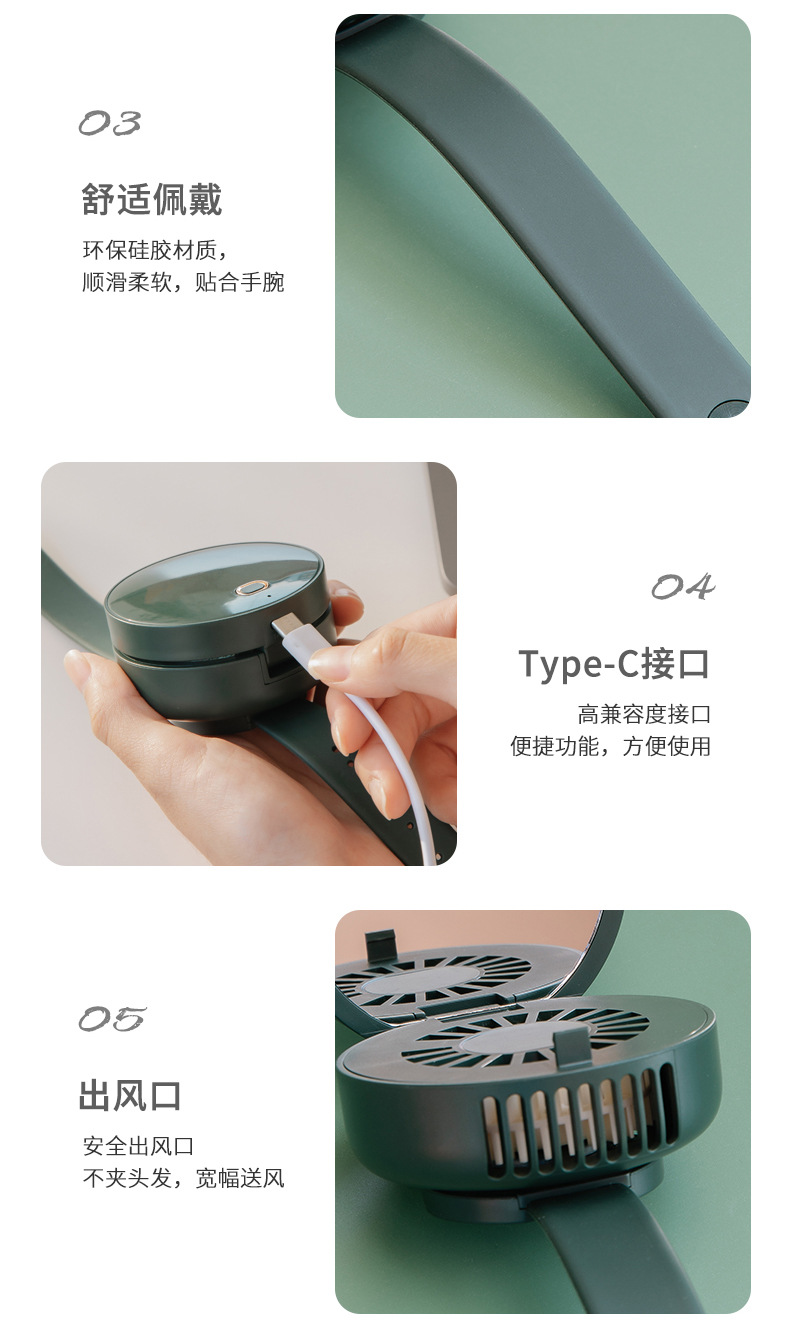 03

舒适佩戴

环保硅胶材质，
顺滑柔软，贴合手腕

04

Type-C接口

高兼容度接口
便捷功能，方便使用

05

出风口

安全出风口
不夹头发，宽幅送风