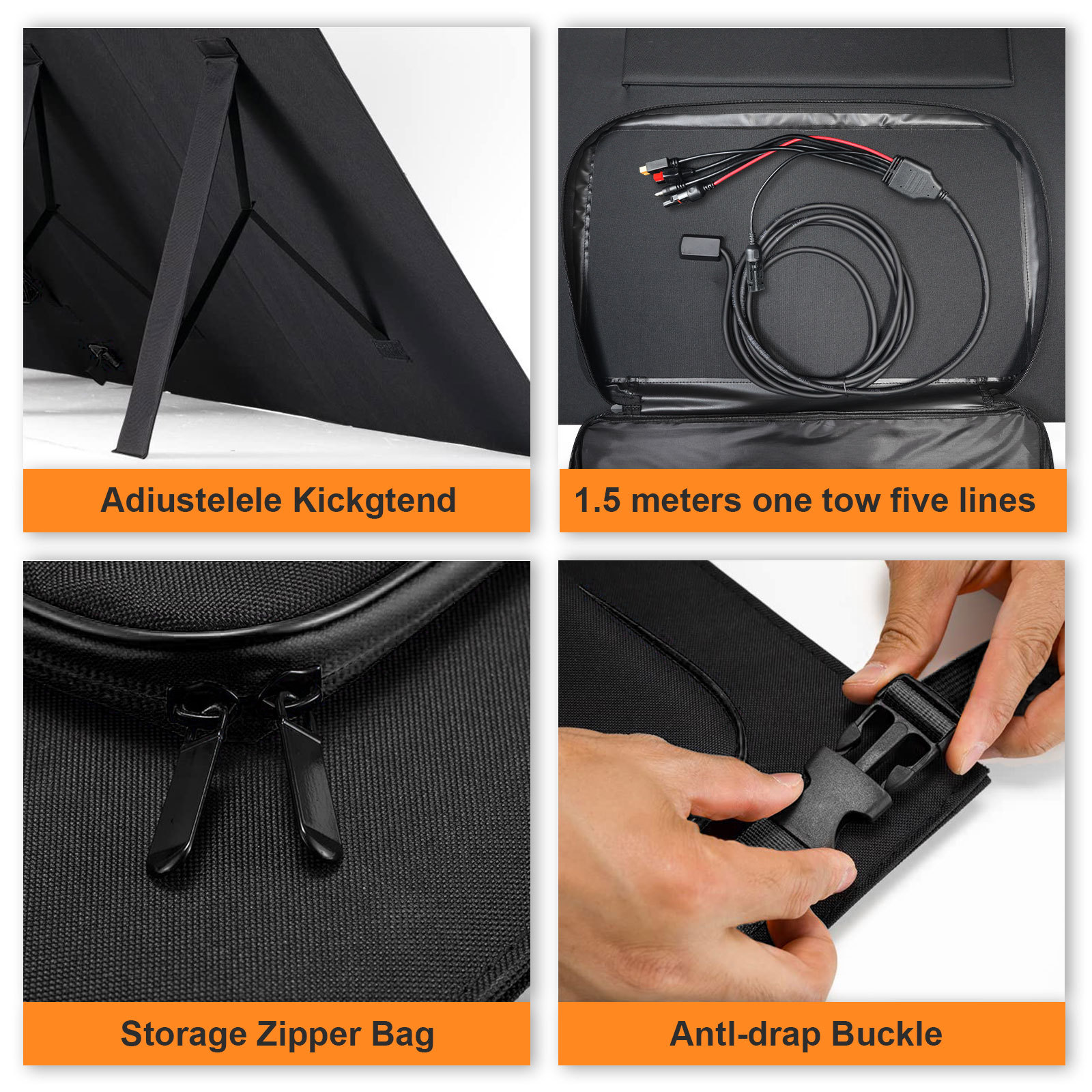 Adiustelele Kickgtend

1.5 meters one tow five lines

Storage Zipper Bag

Antl-drap Buckle