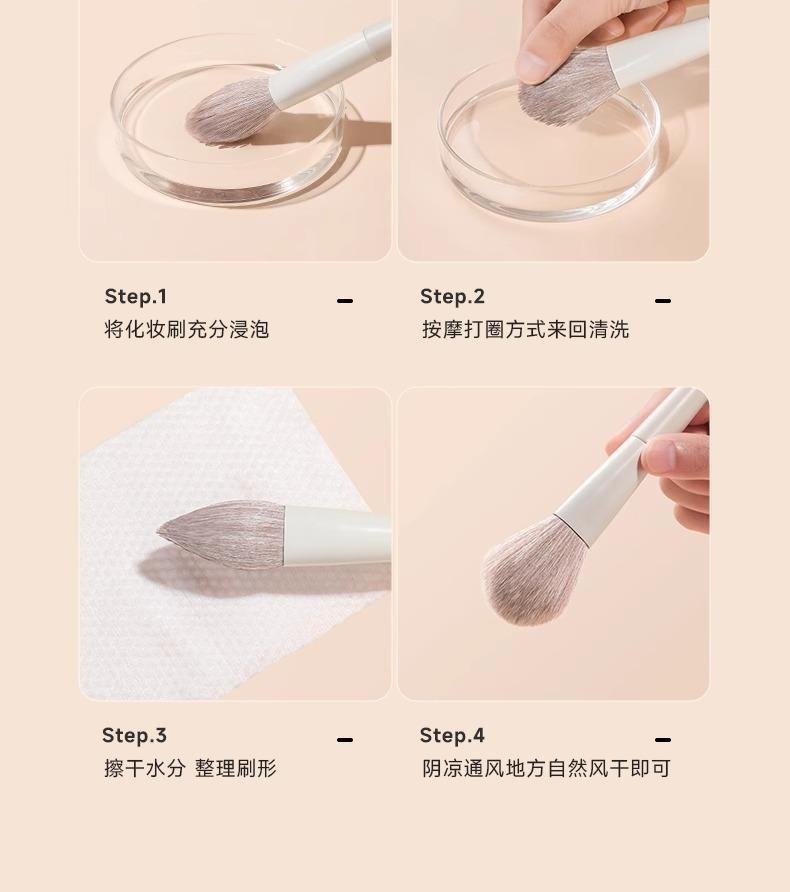 Step.1
将化妆刷充分浸泡

Step.2
按摩打圈方式来回清洗

Step.3
擦干水分 整理刷形

Step.4
阴凉通风地方自然风干即可