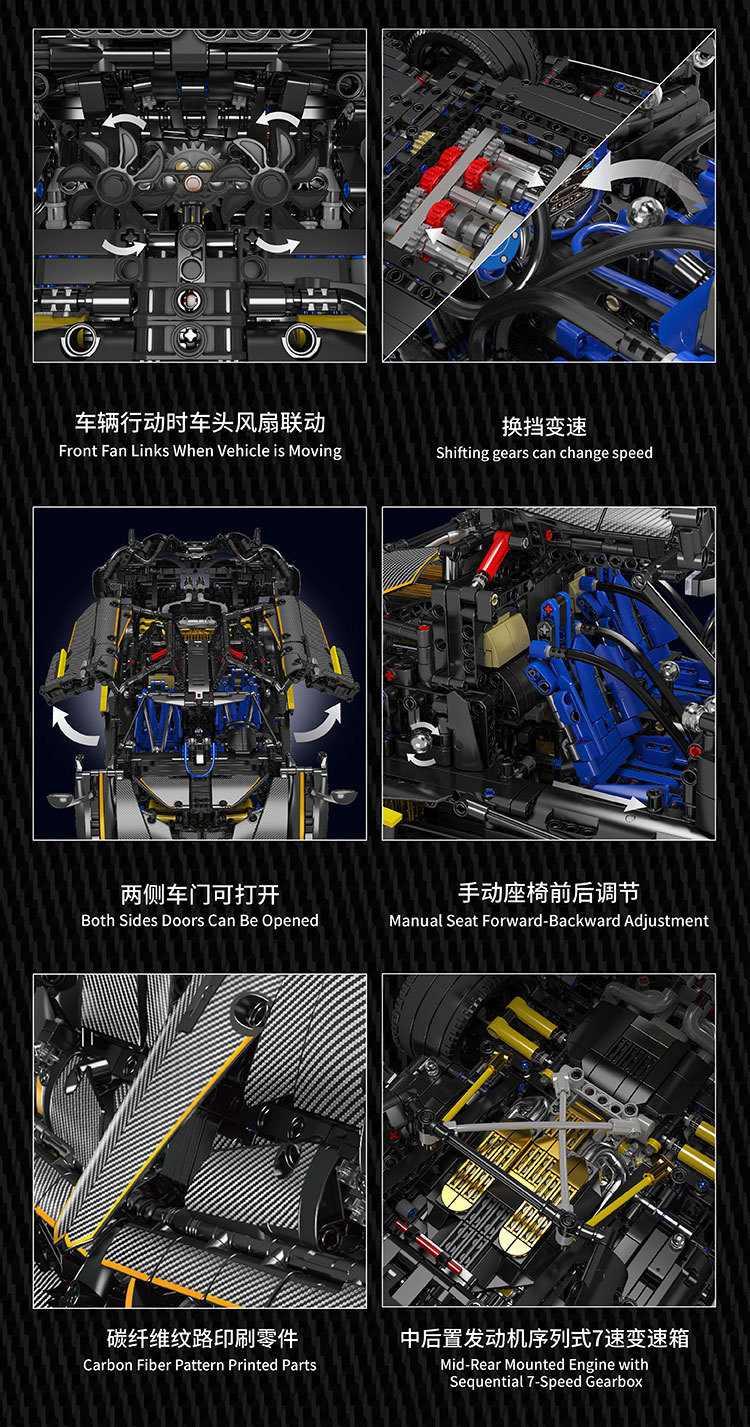 车辆行动时车头风扇联动
Front Fan Links When Vehicle is Moving

换挡变速
Shifting gears can change speed

两侧车门可打开
Both Sides Doors Can Be Opened

手动座椅前后调节
Manual Seat Forward-Backward Adjustment

碳纤维纹路印刷零件
Carbon Fiber Pattern Printed Parts

中后置发动机序列式7速变速箱
Mid-Rear Mounted Engine with Sequential 7-Speed Gearbox