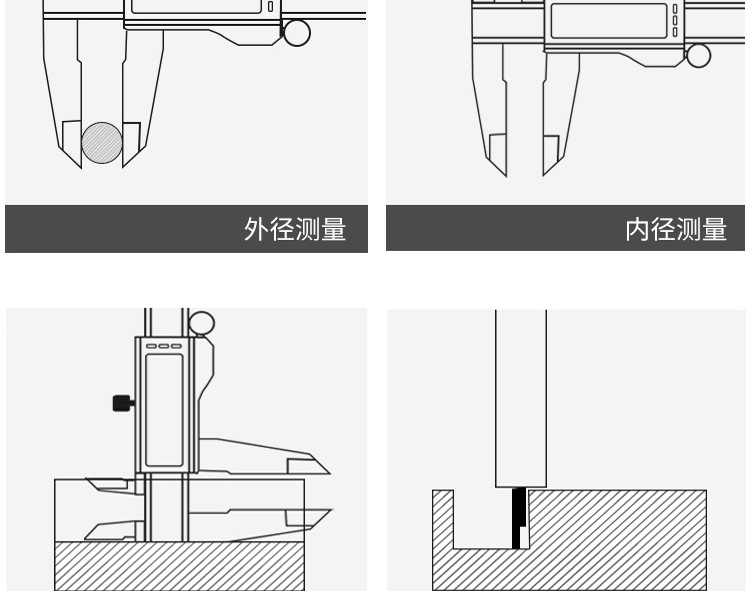 外径测量

内径测量