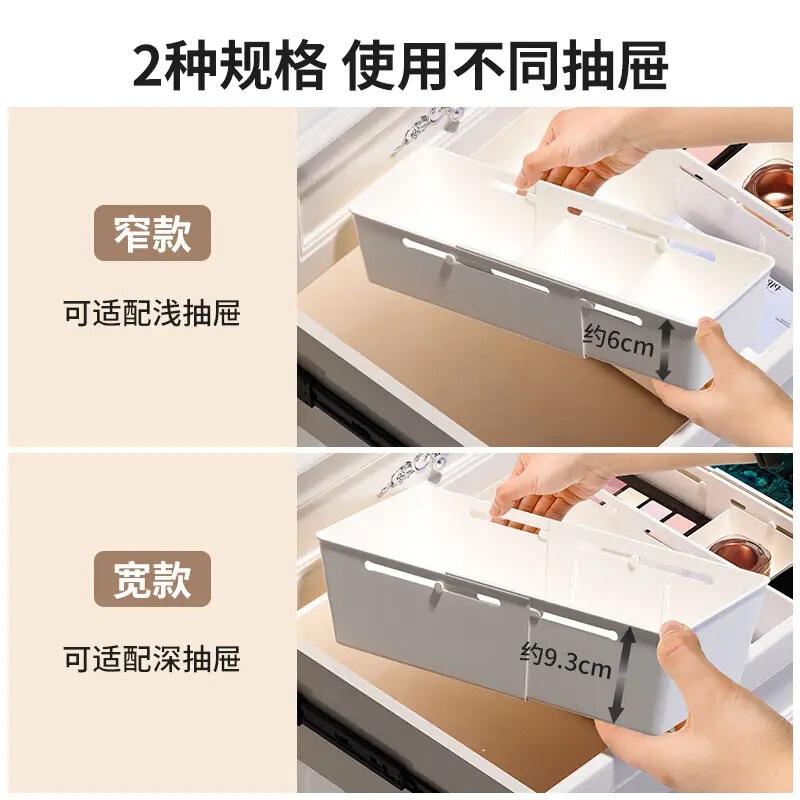 2种规格 使用不同抽屉

窄款

可适配浅抽屉

约6cm

宽款

可适配深抽屉

约9.3cm