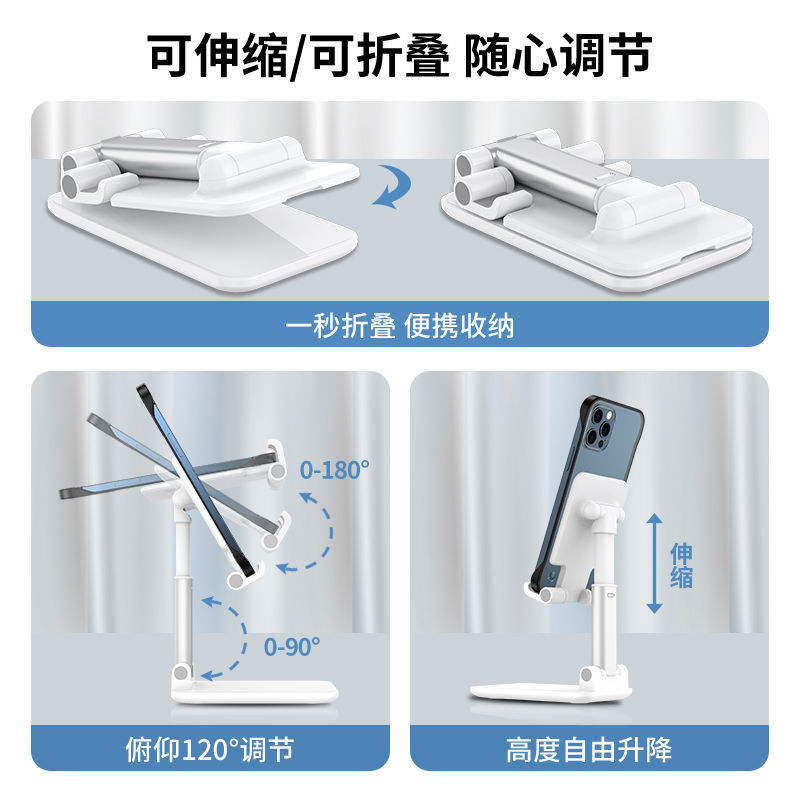 可伸缩/可折叠 随心调节

一秒折叠 便携收纳

0-180°

0-90°

俯仰120°调节

伸缩

高度自由升降