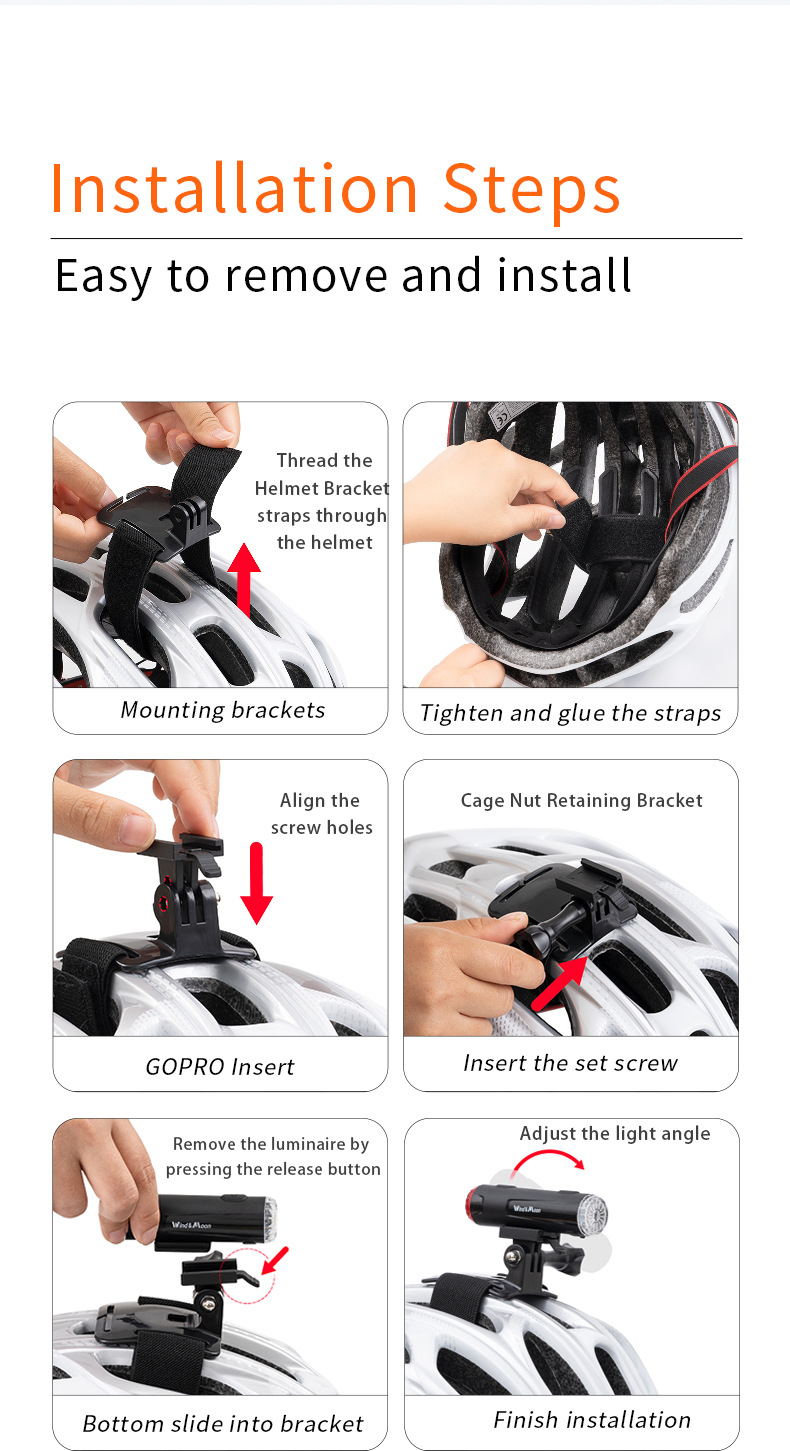 Installation Steps

Easy to remove and install

Thread the Helmet Bracket straps through the helmet

Mounting brackets

Tighten and glue the straps

Align the screw holes

GOPRO Insert

Cage Nut Retaining Bracket

Insert the set screw

Remove the luminaire by pressing the release button

Wind&Moon

Bottom slide into bracket

Adjust the light angle

Wind&Moon

Finish installation