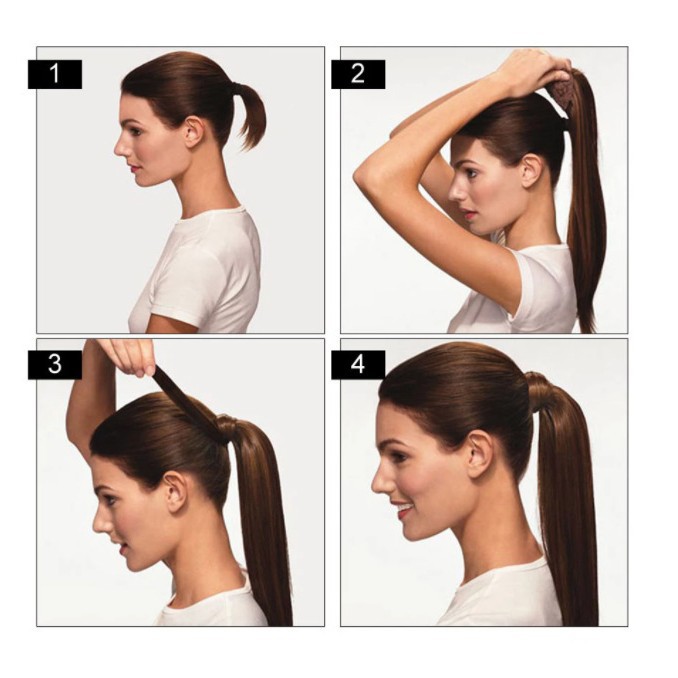 1

2

3

4