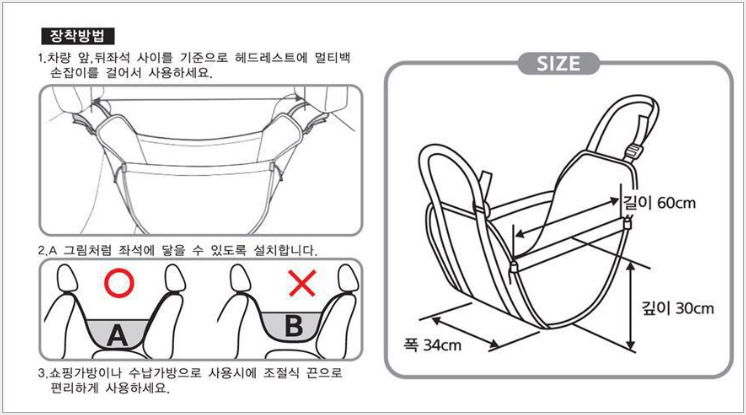 장착방법

1.차량 앞,뒤좌석 사이를 기준으로 헤드레스트에 멀티백 손잡이를 걸어서 사용하세요.

2.A 그림처럼 좌석에 닿을 수 있도록 설치합니다.

A

B

3.쇼핑가방이나 수납가방으로 사용시에 조절식 끈으로 편리하게 사용하세요.

SIZE

길이 60cm

깊이 30cm

폭 34cm