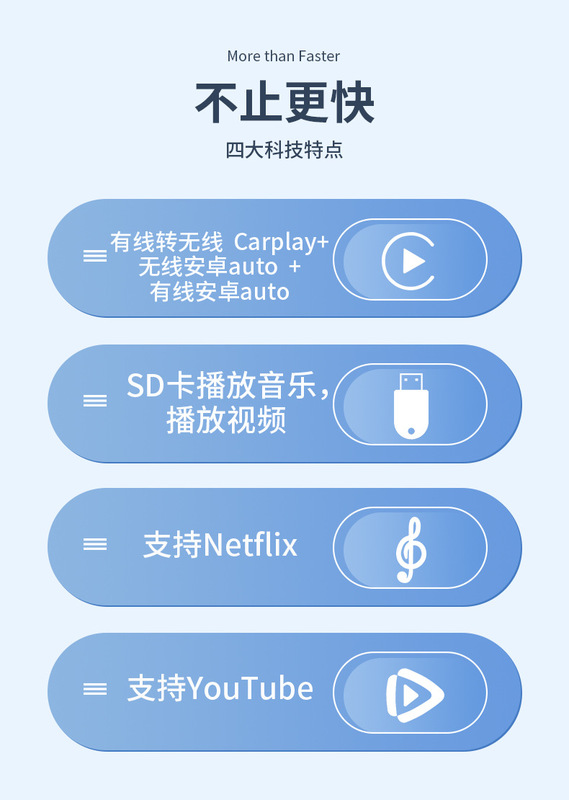 More than Faster

不止更快

四大科技特点

有线转无线 Carplay+
无线安卓auto +
有线安卓auto

SD卡播放音乐，
播放视频

支持Netflix

支持YouTube