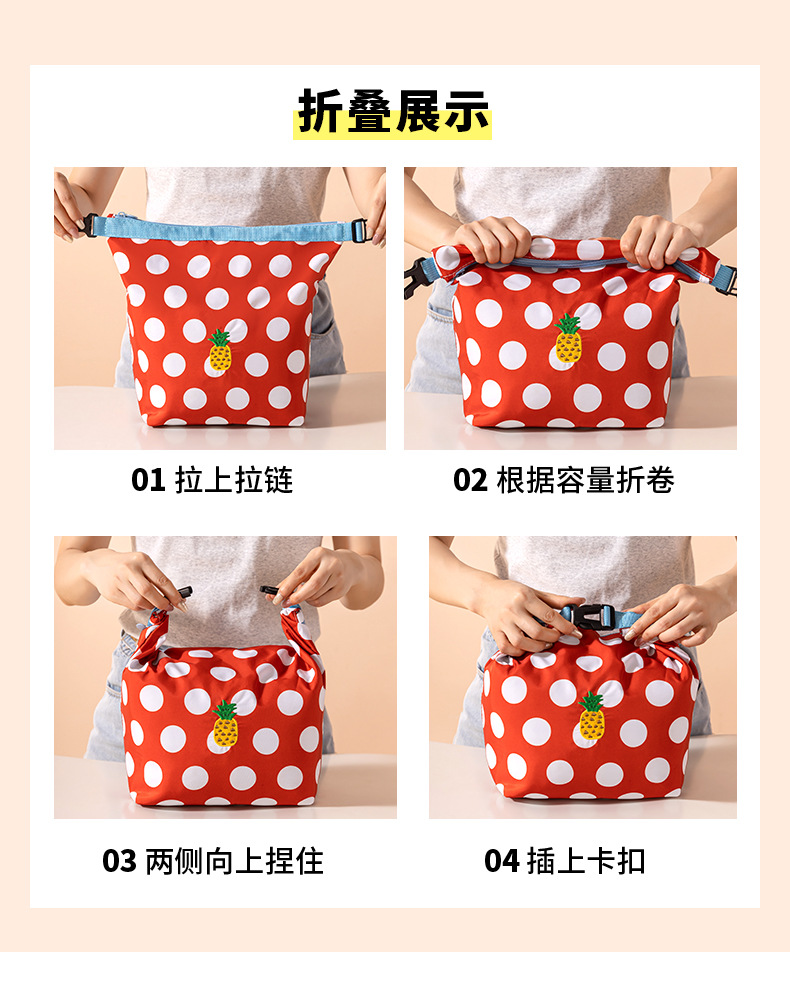 折叠展示

01 拉上拉链

02 根据容量折卷

03 两侧向上捏住

04 插上卡扣