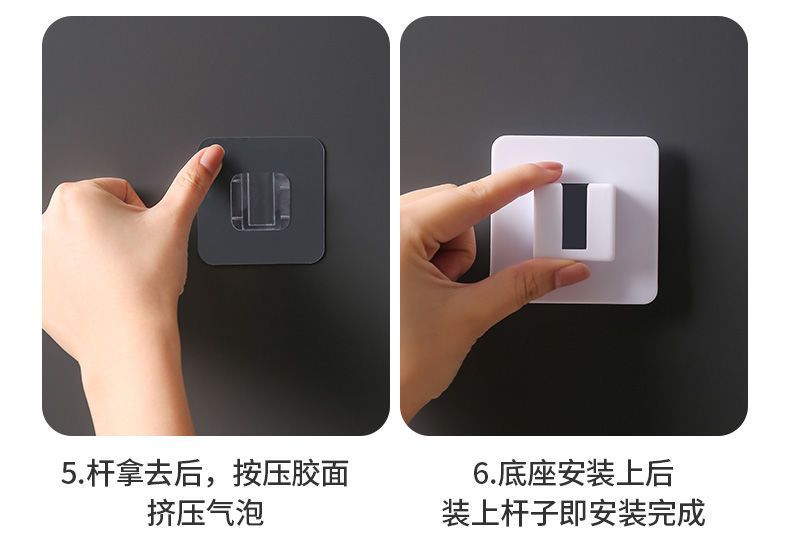 5.杆拿去后，按压胶面
挤压气泡

6.底座安装上后
装上杆子即安装完成