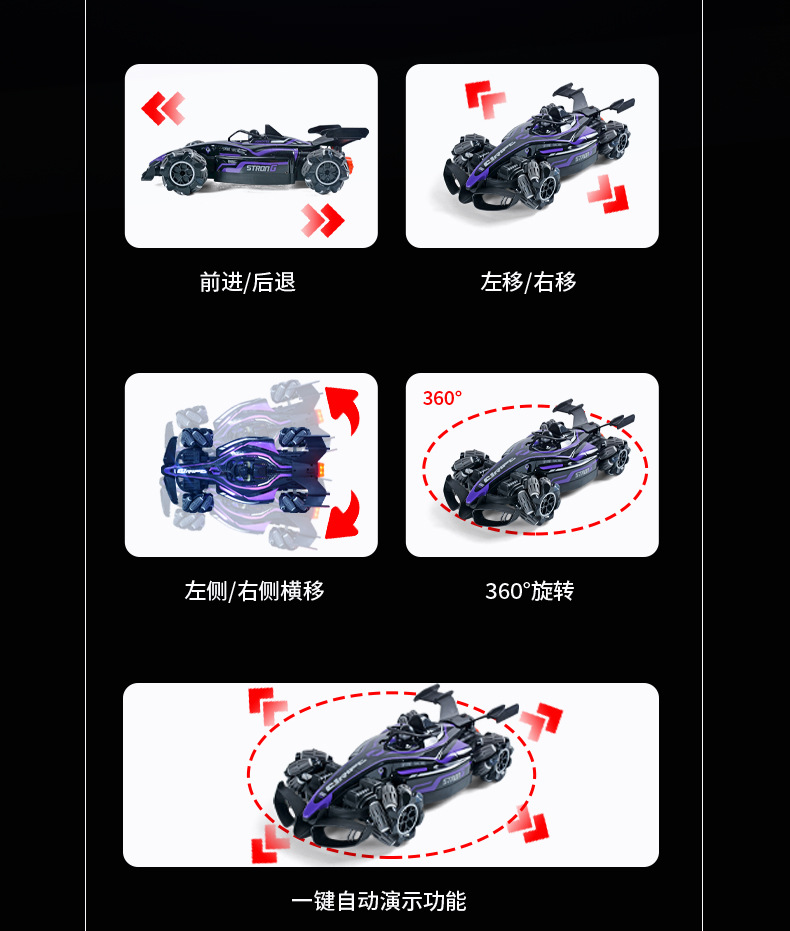 STRONG

前进/后退

左移/右移

左侧/右侧横移

360°

360°旋转

一键自动演示功能