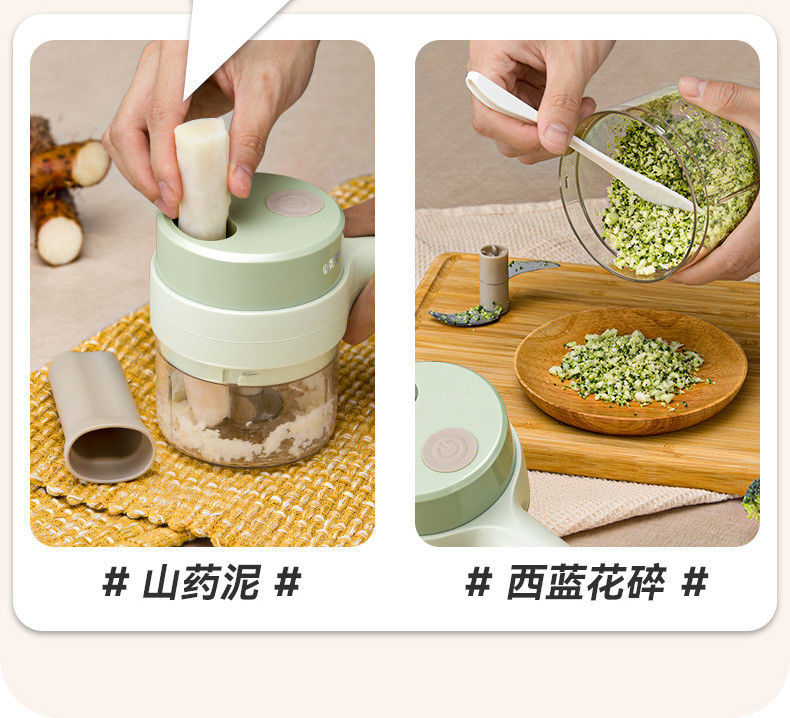 # 山药泥 #

# 西蓝花碎 #