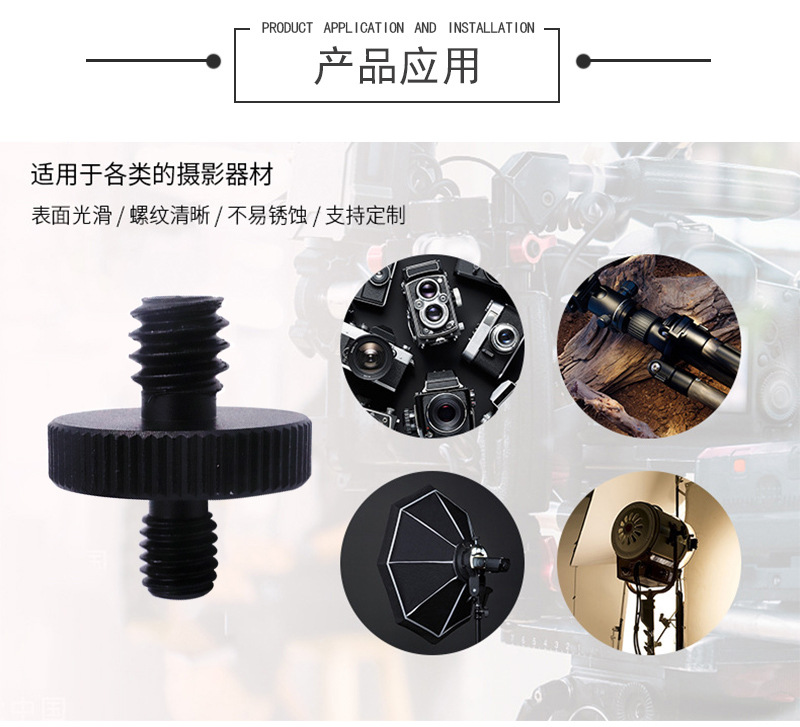 PRODUCT APPLICATION AND INSTALLATION

产品应用

适用于各类的摄影器材

表面光滑 / 螺纹清晰 / 不易锈蚀 / 支持定制