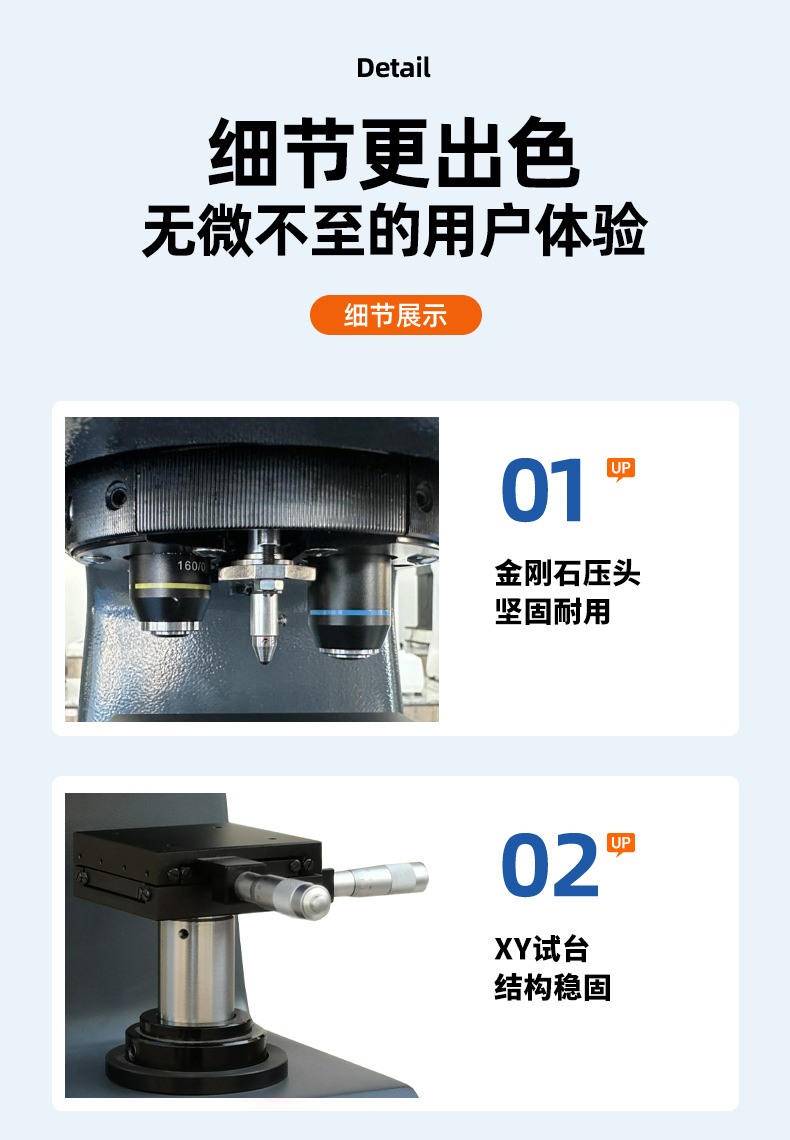 Detail

细节更出色
无微不至的用户体验

细节展示

160/0

01
UP
金刚石压头
坚固耐用

02
UP
XY试台
结构稳固