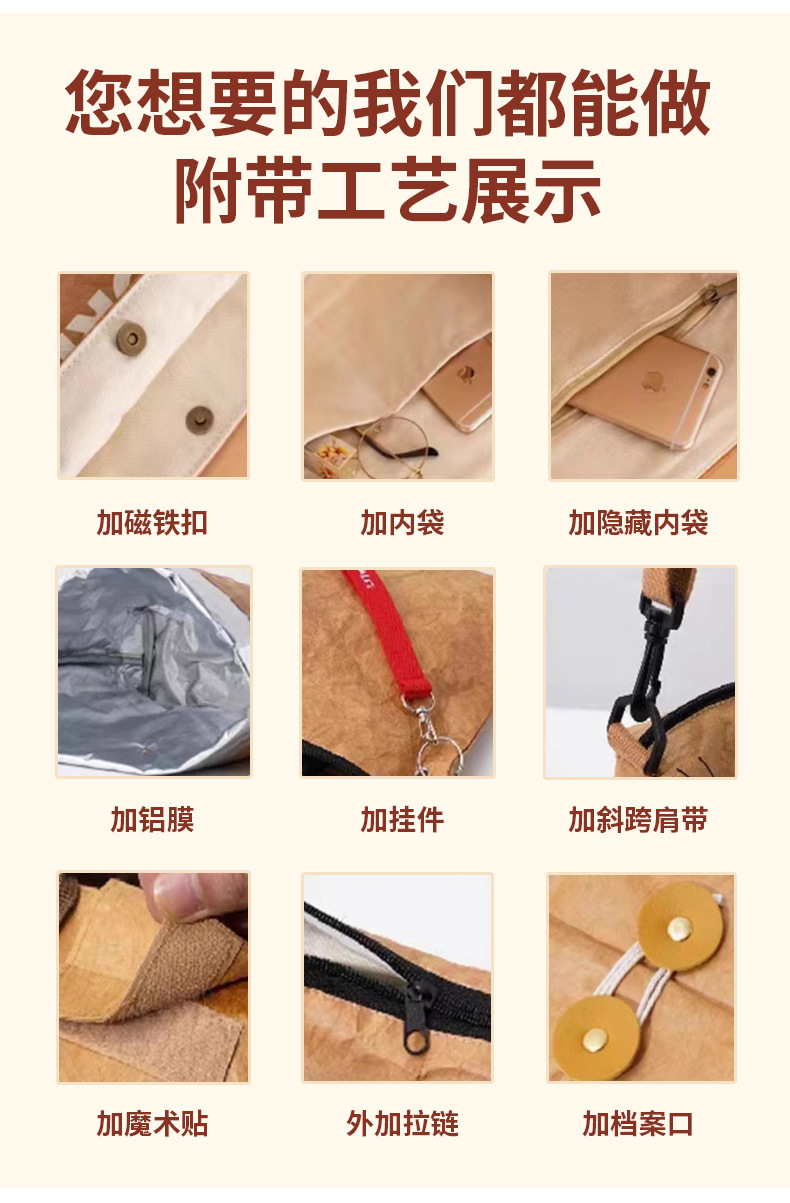 您想要的我们都能做
附带工艺展示

加磁铁扣

加内袋

加隐藏内袋

加铝膜

加挂件

加斜跨肩带

加魔术贴

外加拉链

加档案口