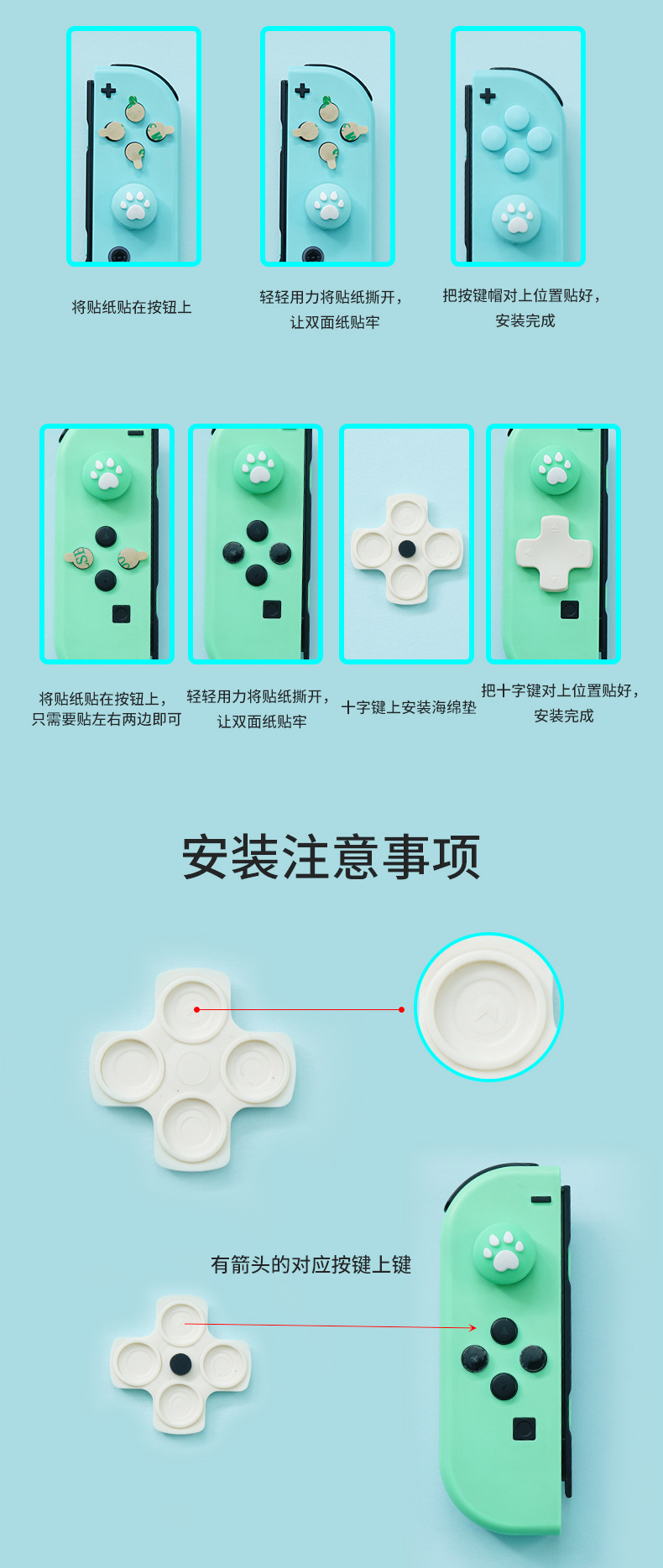 将贴纸贴在按钮上

轻轻用力将贴纸撕开，让双面纸贴牢

把按键帽对上位置贴好，安装完成

将贴纸贴在按钮上，只需要贴左右两边即可

轻轻用力将贴纸撕开，让双面纸贴牢

十字键上安装海绵垫

把十字键对上位置贴好，安装完成

安装注意事项

有箭头的对应按键上键