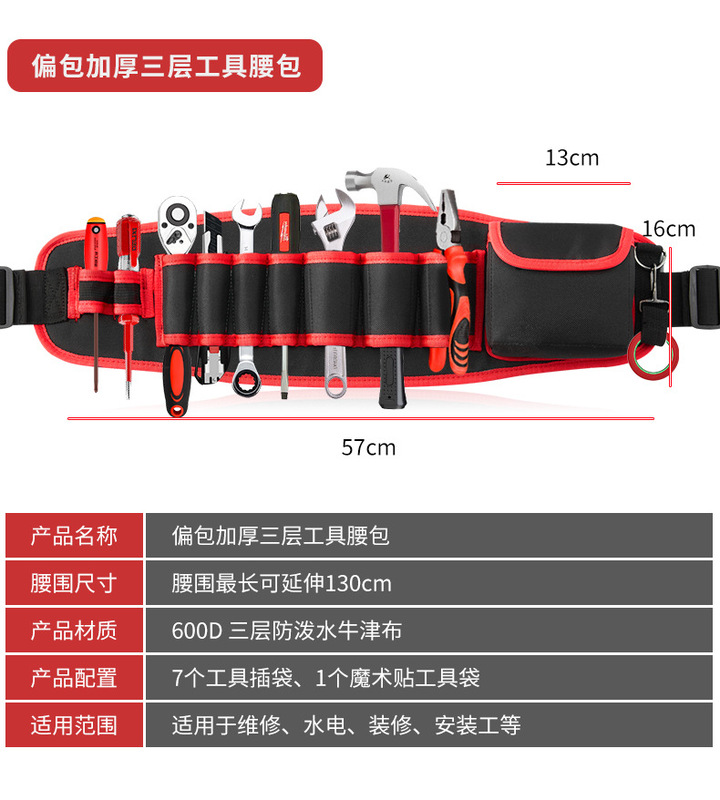 偏包加厚三层工具腰包

13cm

16cm

57cm

| 产品名称 | 偏包加厚三层工具腰包 |
|---|---|
| 腰围尺寸 | 腰围最长可延伸130cm |
| 产品材质 | 600D 三层防泼水牛津布 |
| 产品配置 | 7个工具插袋、1个魔术贴工具袋 |
| 适用范围 | 适用于维修、水电、装修、安装工等 |