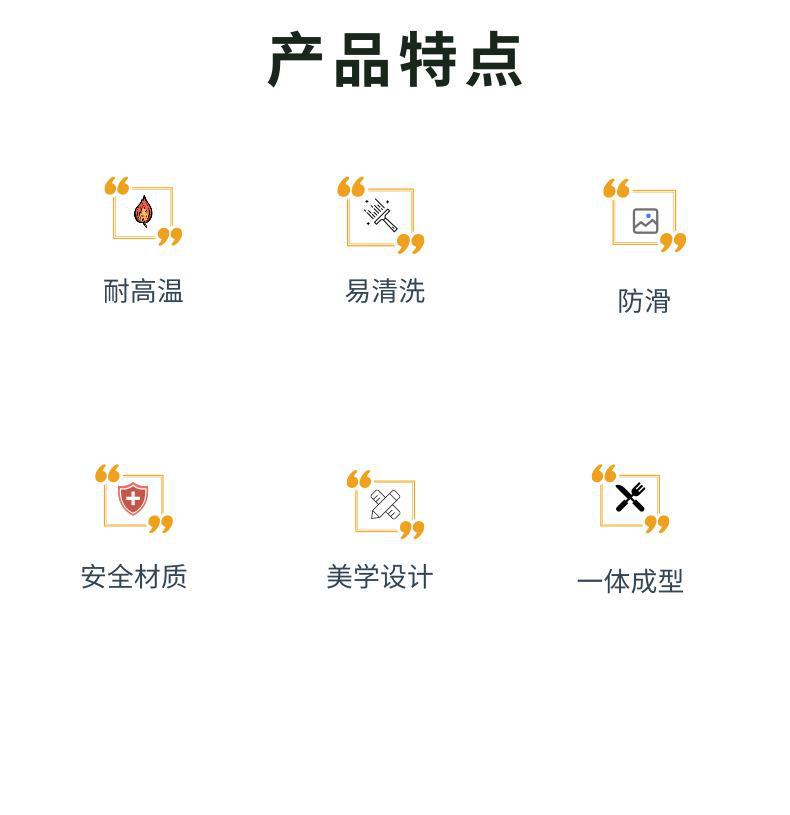 产品特点

耐高温

易清洗

防滑

安全材质

美学设计

一体成型