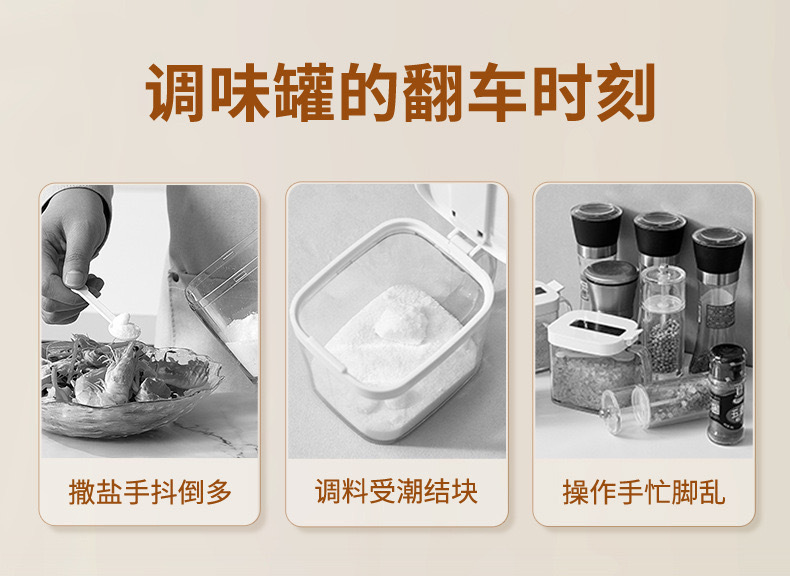 调味罐的翻车时刻

撒盐手抖倒多

调料受潮结块

操作手忙脚乱