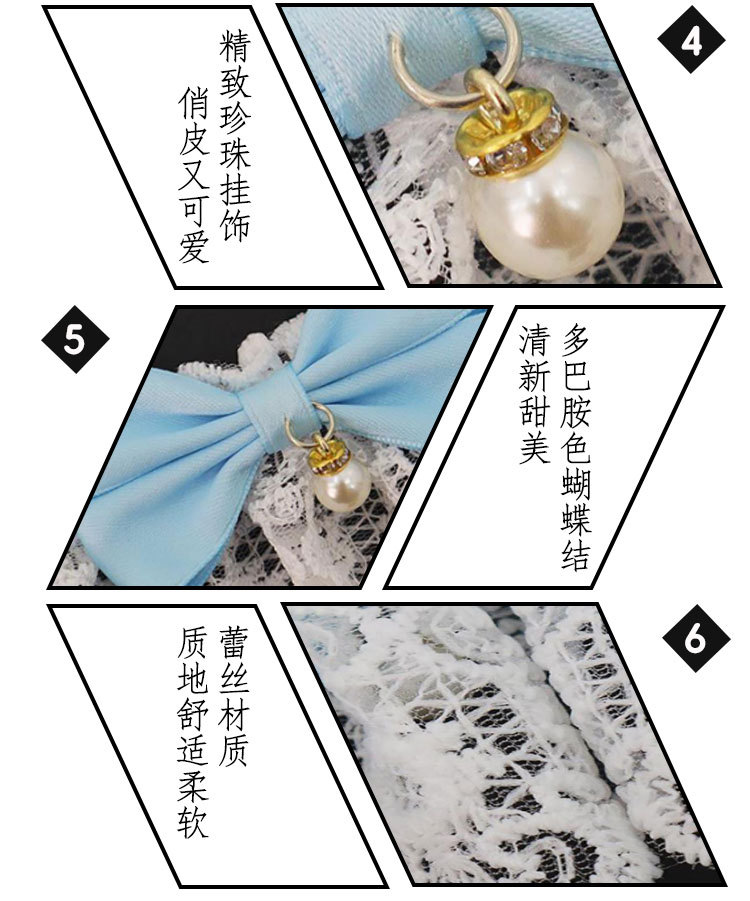 精致珍珠挂饰
俏皮又可爱

4

5

多巴胺色蝴蝶结
清新甜美

蕾丝材质
质地舒适柔软

6