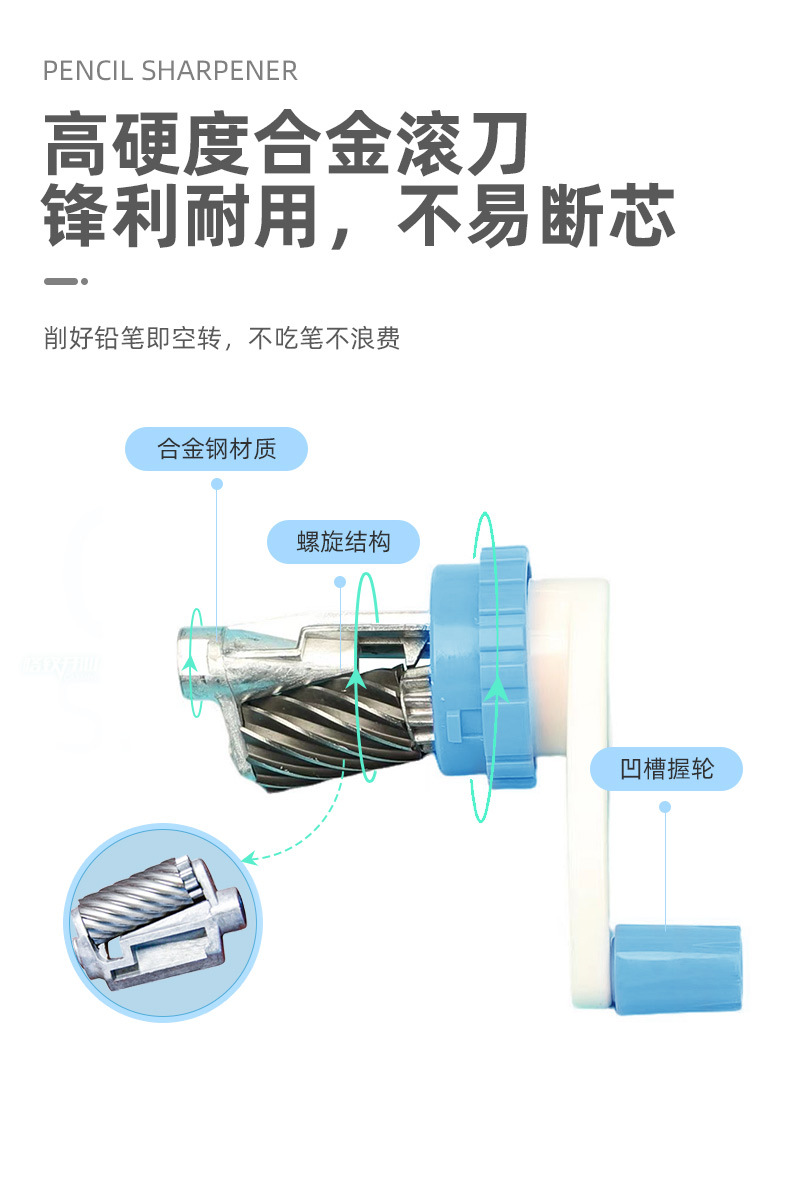 PENCIL SHARPENER

高硬度合金滚刀
锋利耐用，不易断芯

削好铅笔即空转，不吃笔不浪费

合金钢材质

螺旋结构

凹槽握轮