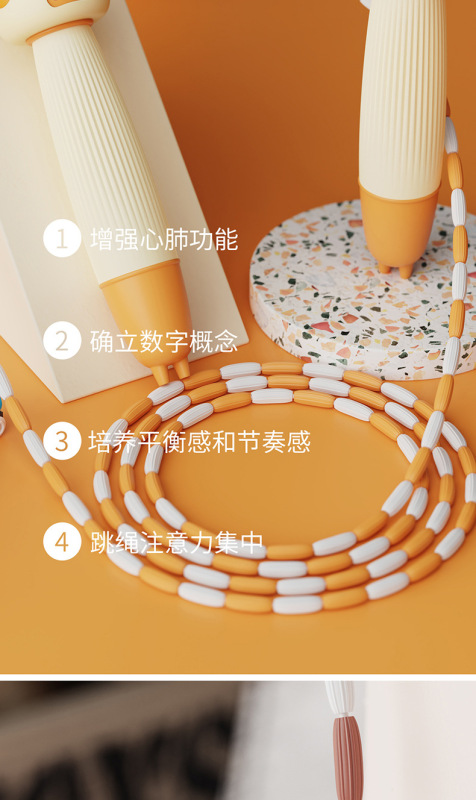 1 增强心肺功能

2 确立数字概念

3 培养平衡感和节奏感

4 跳绳注意力集中