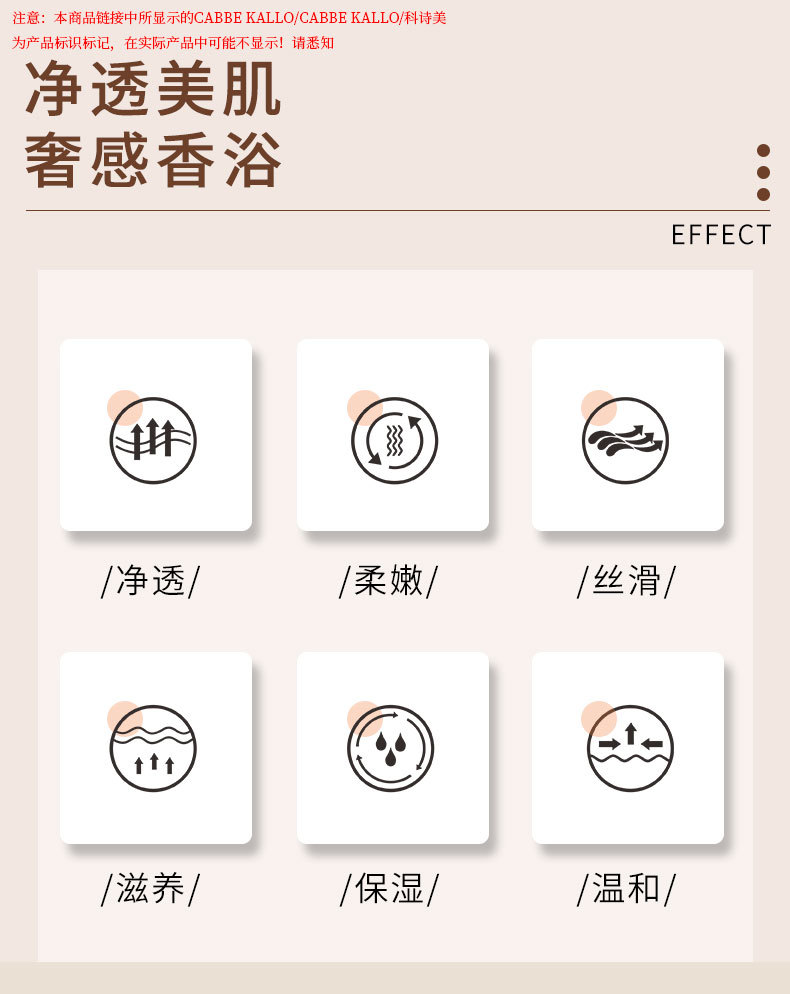 注意：本商品链接中所显示的CABBE KALLO/CABBE KALLO/科诗美为产品标识标记，在实际产品中可能不显示！请悉知

净透美肌
奢感香浴

EFFECT

/净透/

/柔嫩/

/丝滑/

/滋养/

/保湿/

/温和/