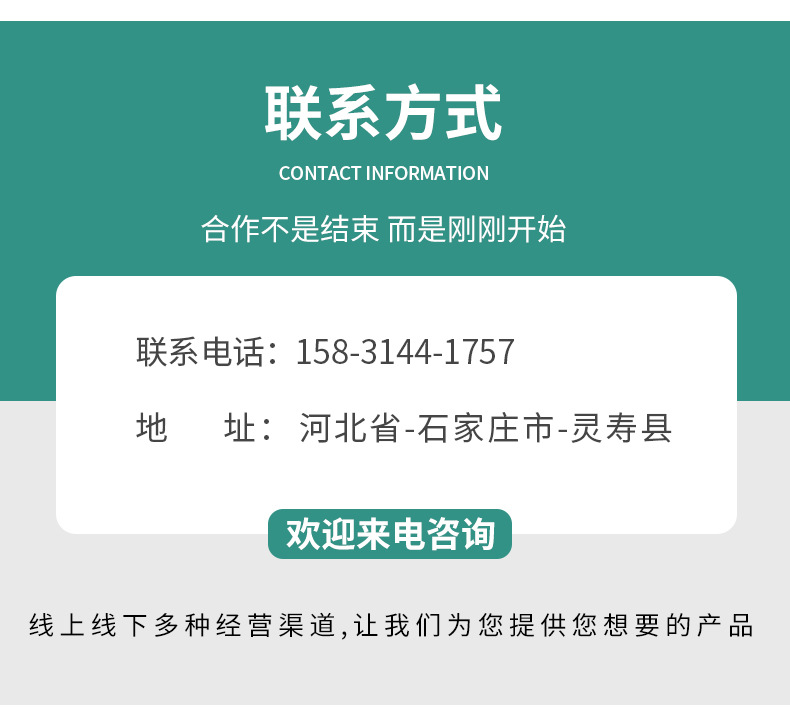 联系方式

CONTACT INFORMATION

合作不是结束 而是刚刚开始

联系电话：158-3144-1757

地　　址：河北省-石家庄市-灵寿县

欢迎来电咨询

线上线下多种经营渠道,让我们为您提供您想要的产品