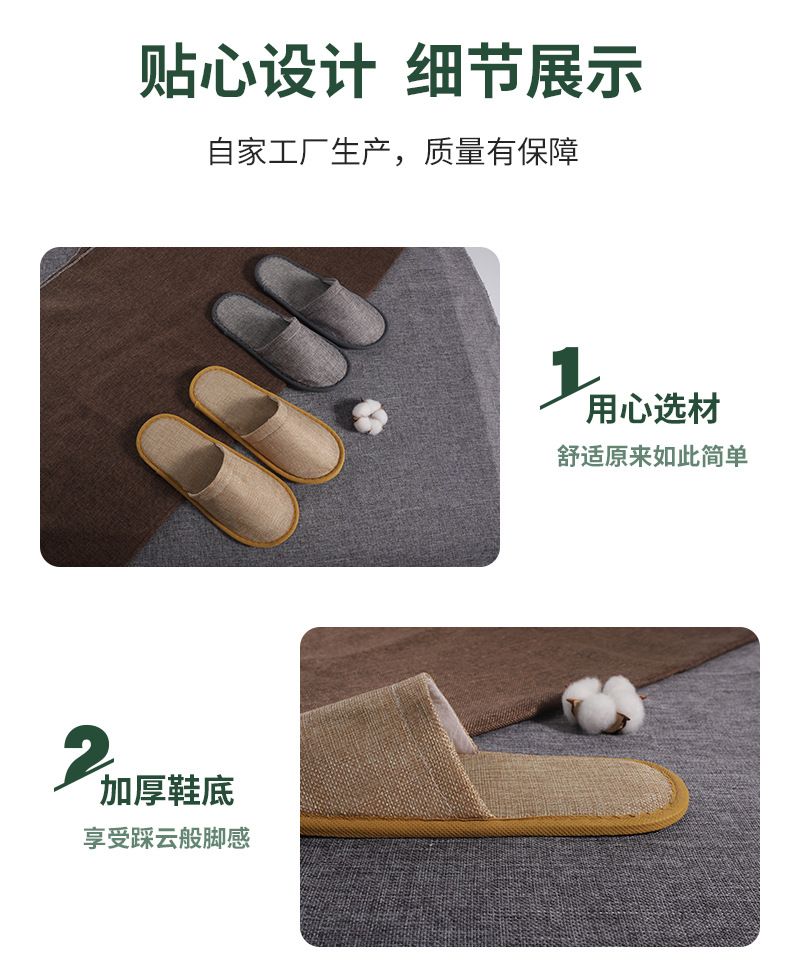 贴心设计 细节展示

自家工厂生产，质量有保障

1
用心选材
舒适原来如此简单

2
加厚鞋底
享受踩云般脚感