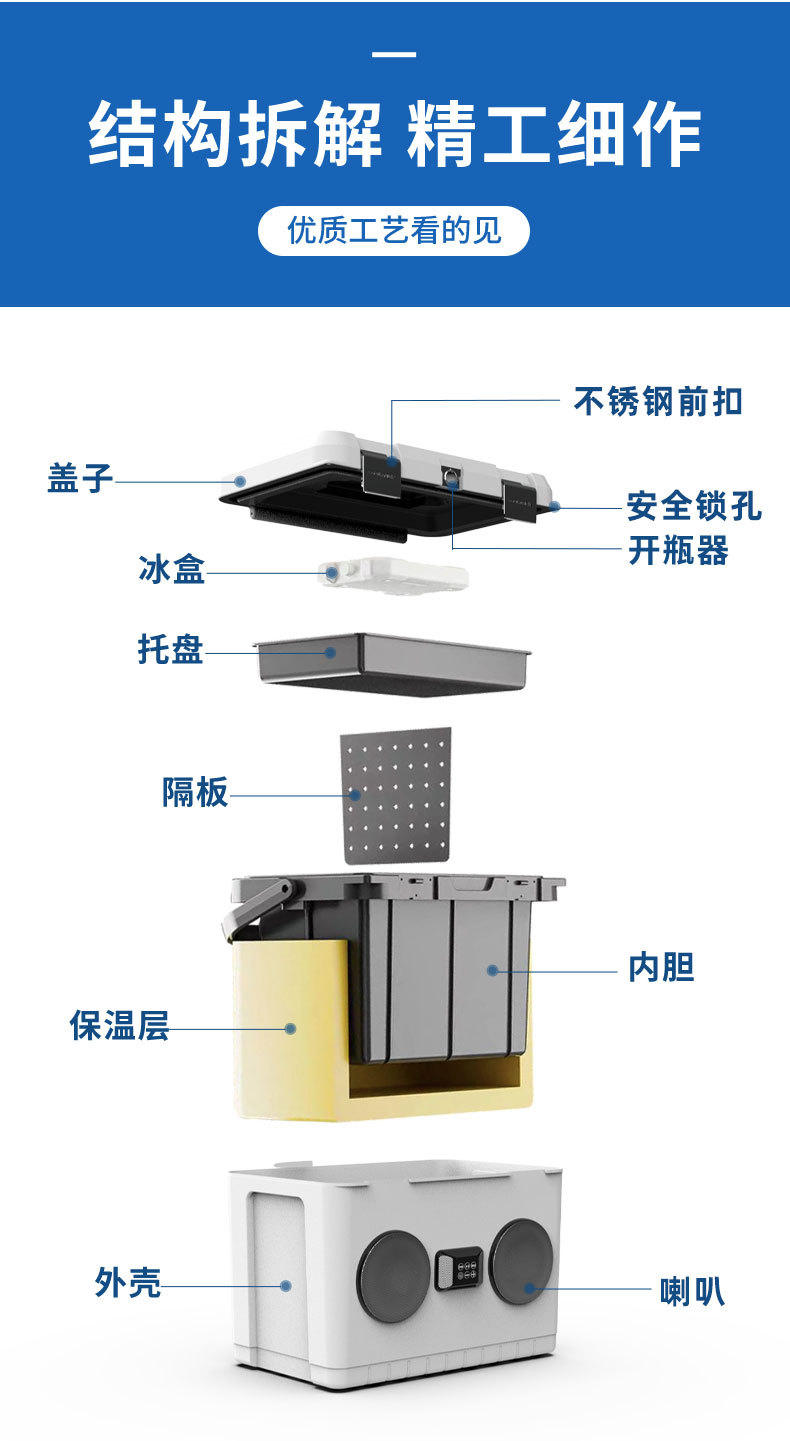 结构拆解 精工细作

优质工艺看的见

不锈钢前扣

盖子

安全锁孔

开瓶器

冰盒

托盘

隔板

内胆

保温层

外壳

喇叭