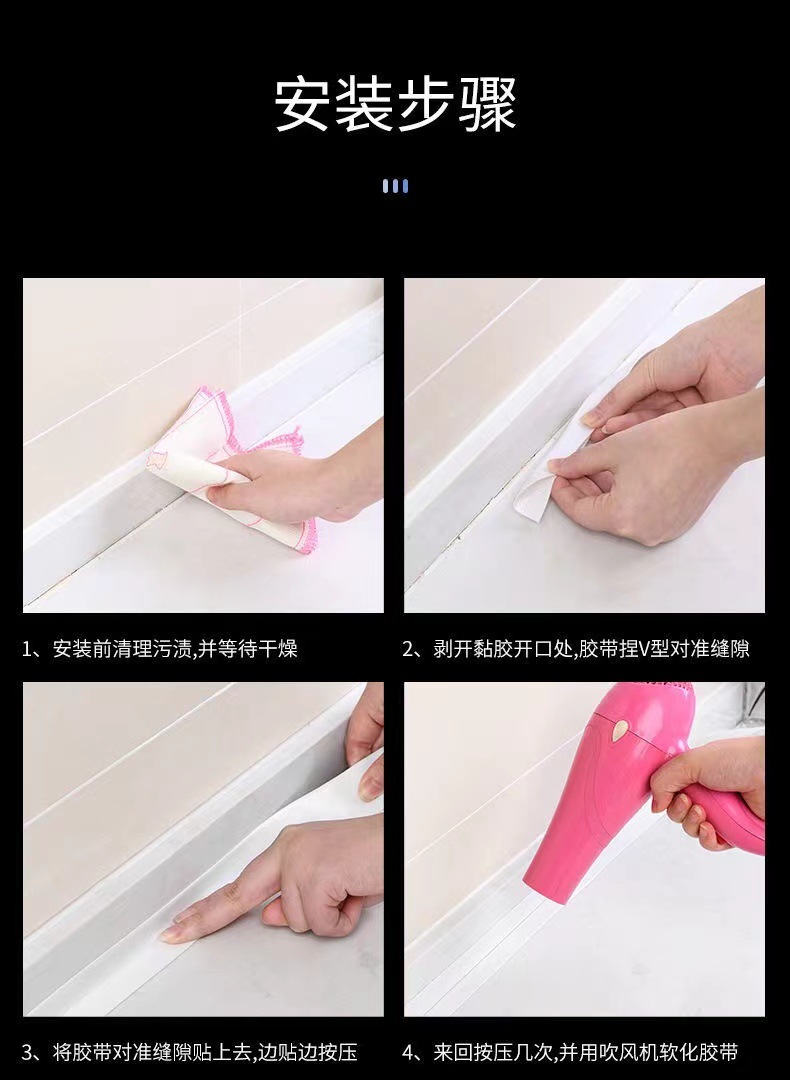 安装步骤

1、安装前清理污渍,并等待干燥

2、剥开黏胶开口处,胶带捏V型对准缝隙

3、将胶带对准缝隙贴上去,边贴边按压

4、来回按压几次,并用吹风机软化胶带