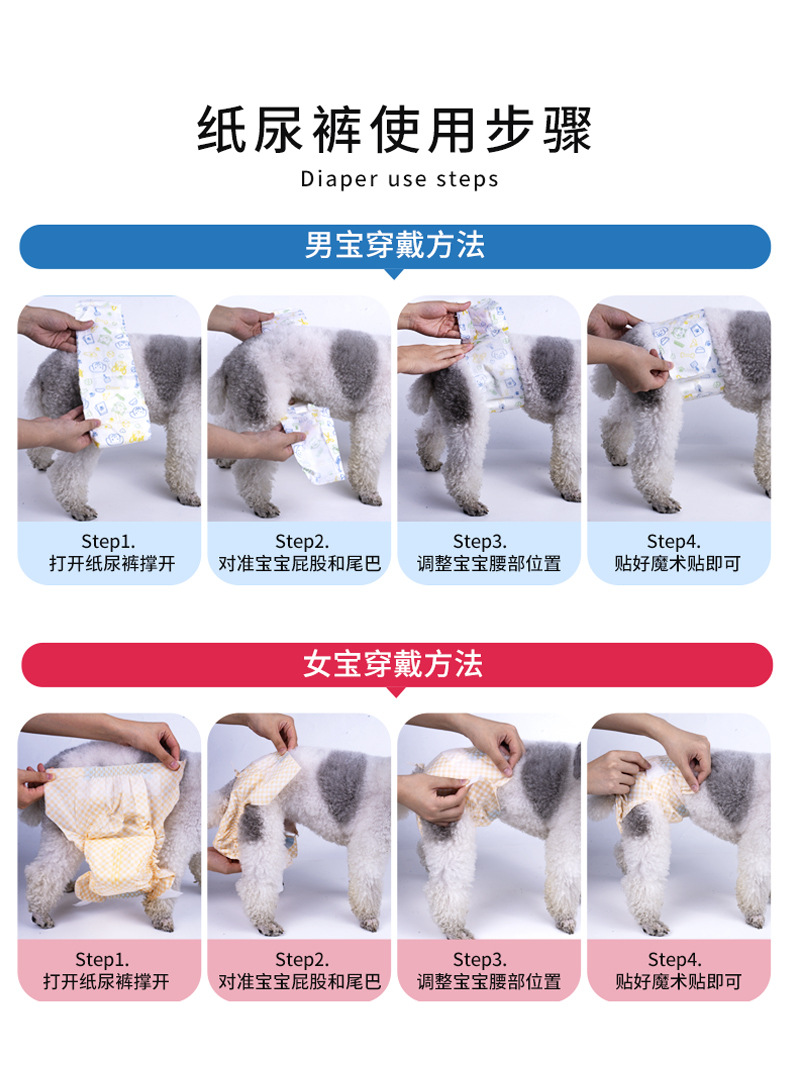 纸尿裤使用步骤

Diaper use steps

男宝穿戴方法

Step1.
打开纸尿裤撑开

Step2.
对准宝宝屁股和尾巴

Step3.
调整宝宝腰部位置

Step4.
贴好魔术贴即可

女宝穿戴方法

Step1.
打开纸尿裤撑开

Step2.
对准宝宝屁股和尾巴

Step3.
调整宝宝腰部位置

Step4.
贴好魔术贴即可